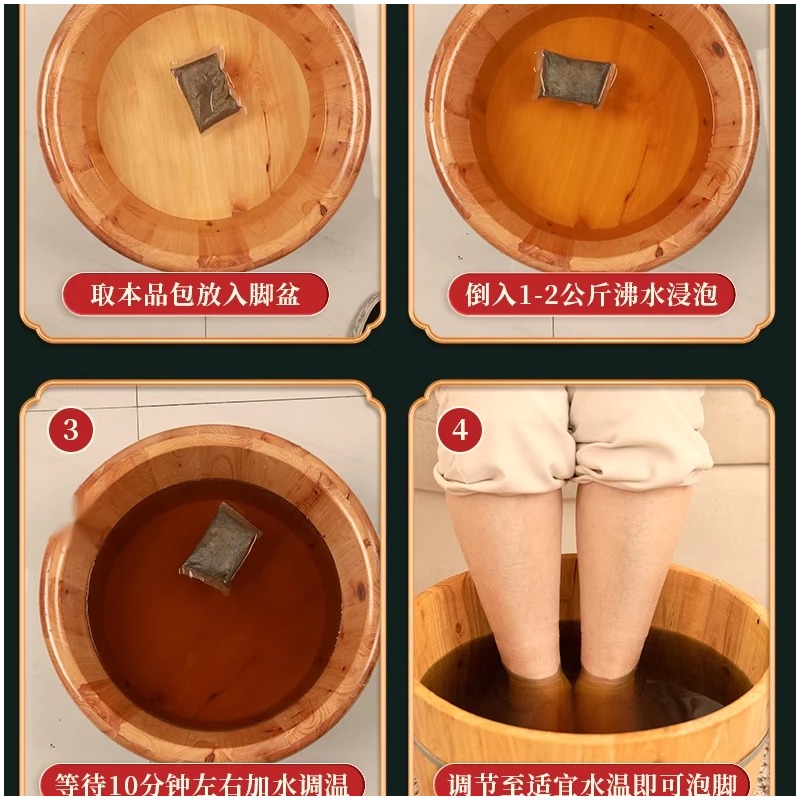 取本品包放入脚盆

倒入1-2公斤沸水浸泡

3

等待10分钟左右加水调温

4

调节至适宜水温即可泡脚