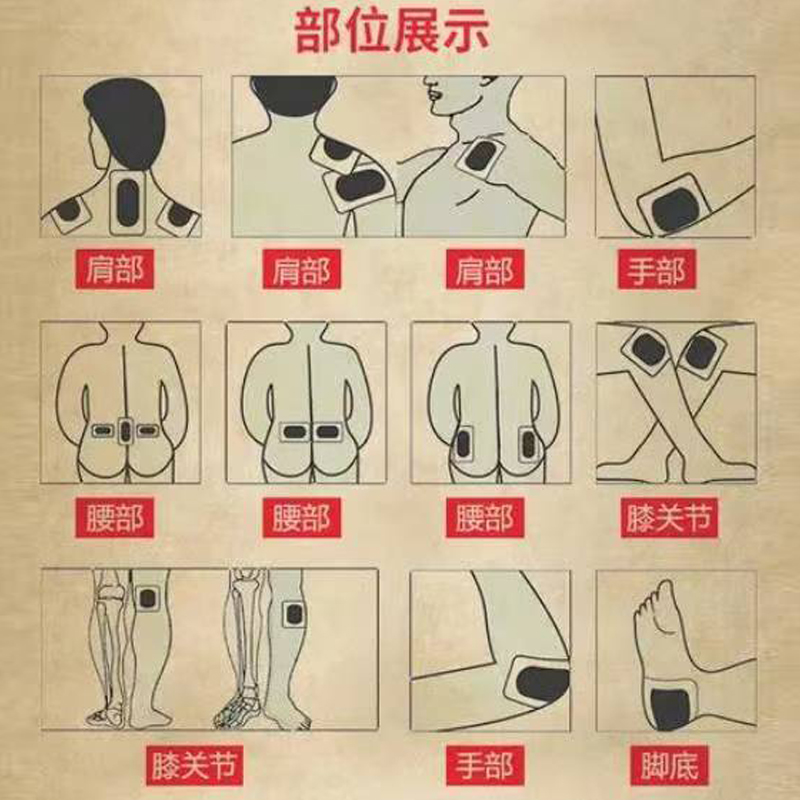 部位展示

肩部

肩部

肩部

手部

腰部

腰部

腰部

膝关节

膝关节

手部

脚底