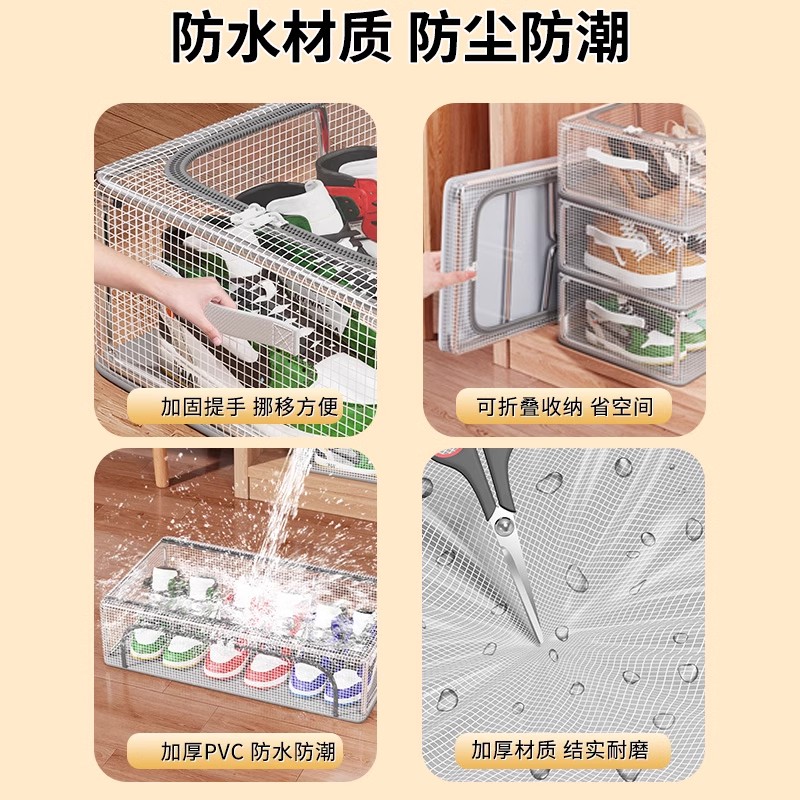 防水材质 防尘防潮

加固提手 挪移方便

可折叠收纳 省空间

加厚PVC 防水防潮

加厚材质 结实耐磨