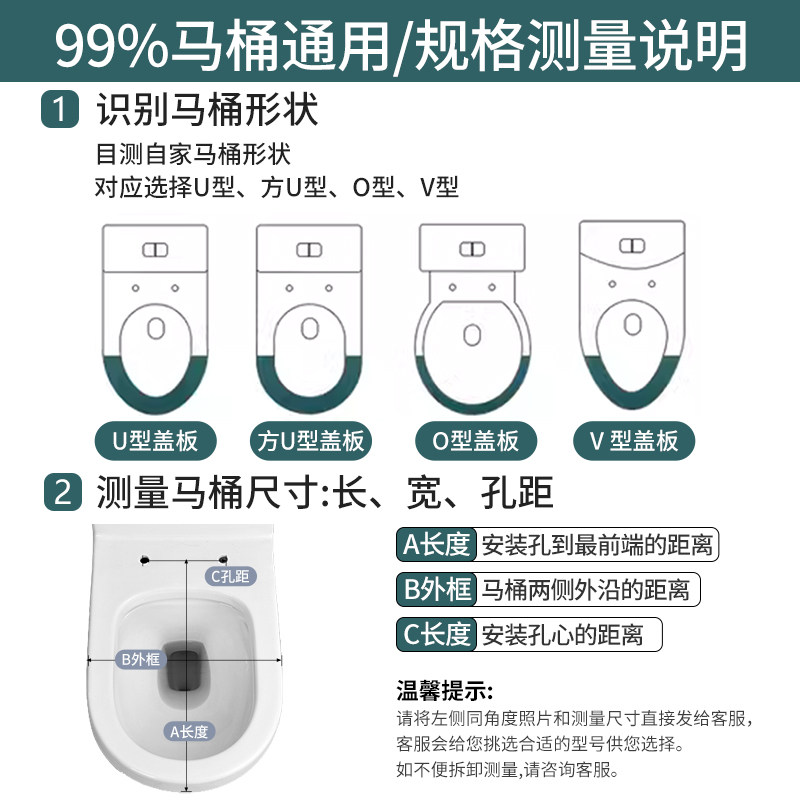 99%马桶通用/规格测量说明

1 识别马桶形状

目测自家马桶形状
对应选择U型、方U型、O型、V型

U型盖板
方U型盖板
O型盖板
V 型盖板

2 测量马桶尺寸:长、宽、孔距

C孔距
B外框
A长度

A长度 安装孔到最前端的距离
B外框 马桶两侧外沿的距离
C长度 安装孔心的距离

温馨提示:
请将左侧同角度照片和测量尺寸直接发给客服,
客服会给您挑选合适的型号供您选择。
如不便拆卸测量,请咨询客服。