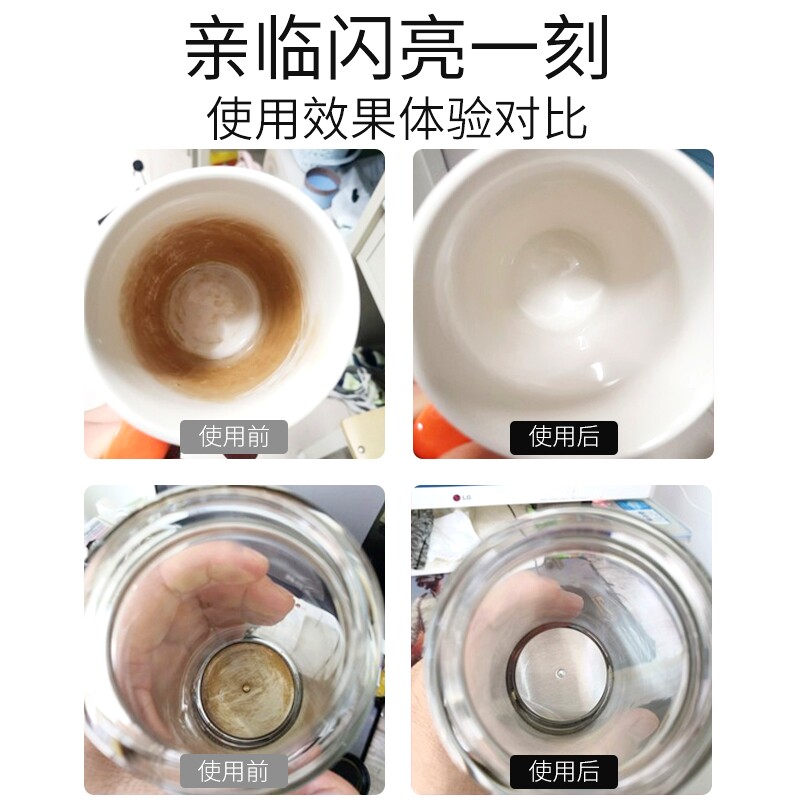 亲临闪亮一刻
使用效果体验对比

使用前

使用后

LG

使用前

使用后