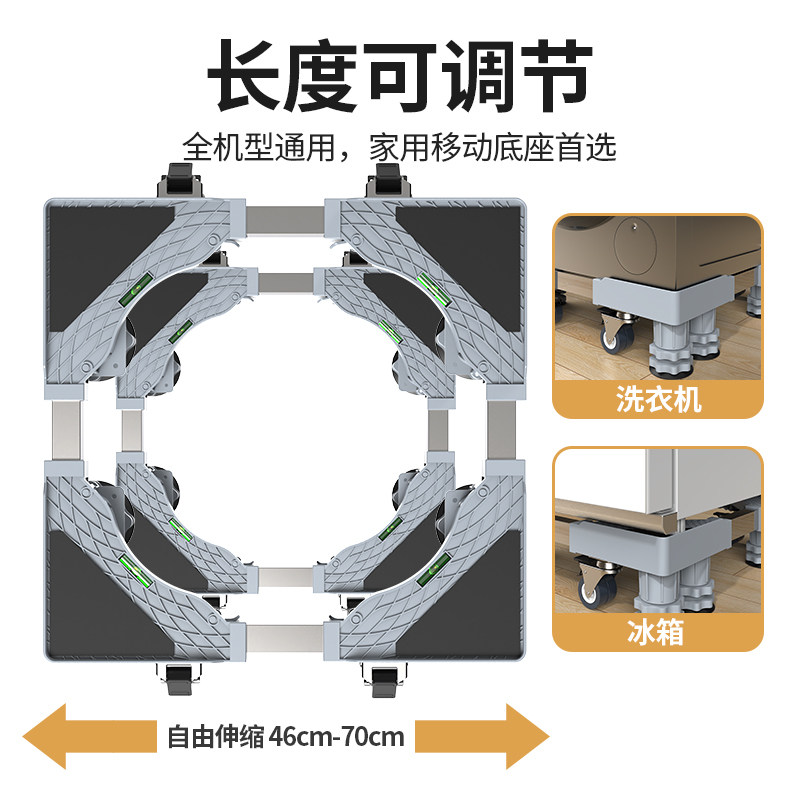 长度可调节

全机型通用，家用移动底座首选

洗衣机

冰箱

自由伸缩 46cm-70cm