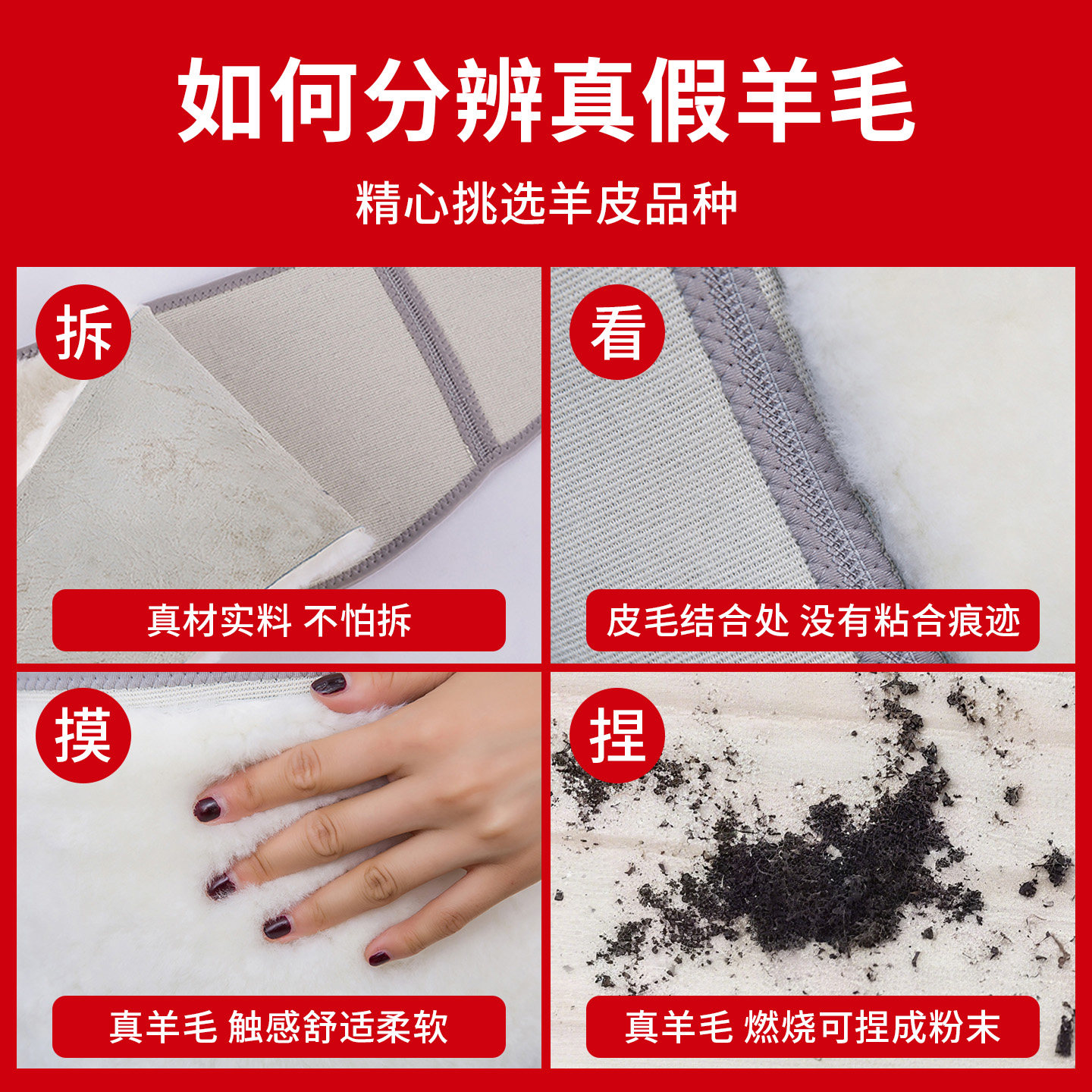 如何分辨真假羊毛

精心挑选羊皮品种

拆

真材实料 不怕拆

看

皮毛结合处 没有粘合痕迹

摸

真羊毛 触感舒适柔软

捏

真羊毛 燃烧可捏成粉末