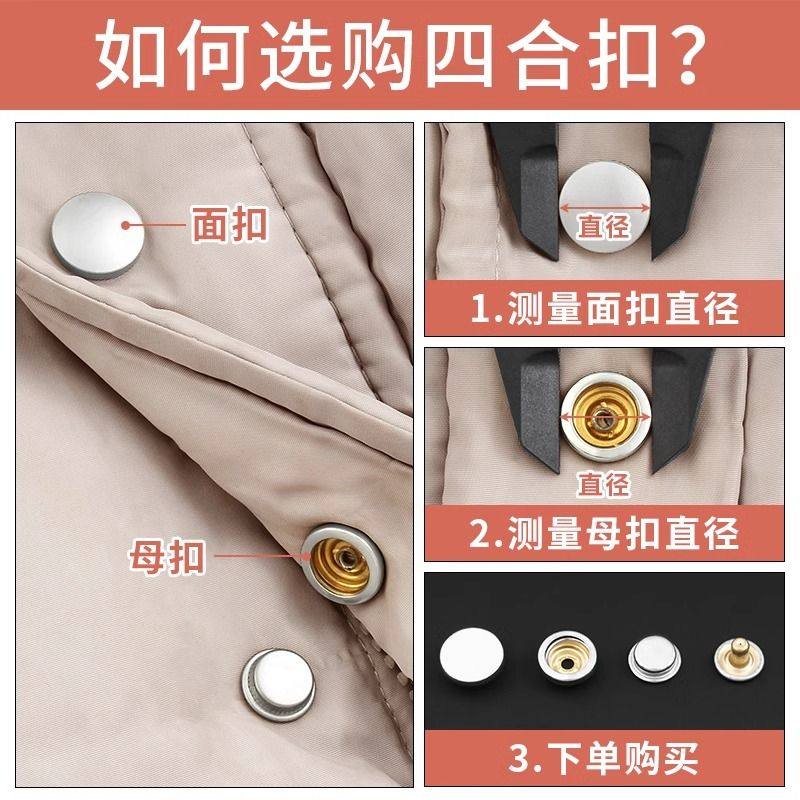 如何选购四合扣?

面扣

母扣

直径

1.测量面扣直径

直径

2.测量母扣直径

3.下单购买