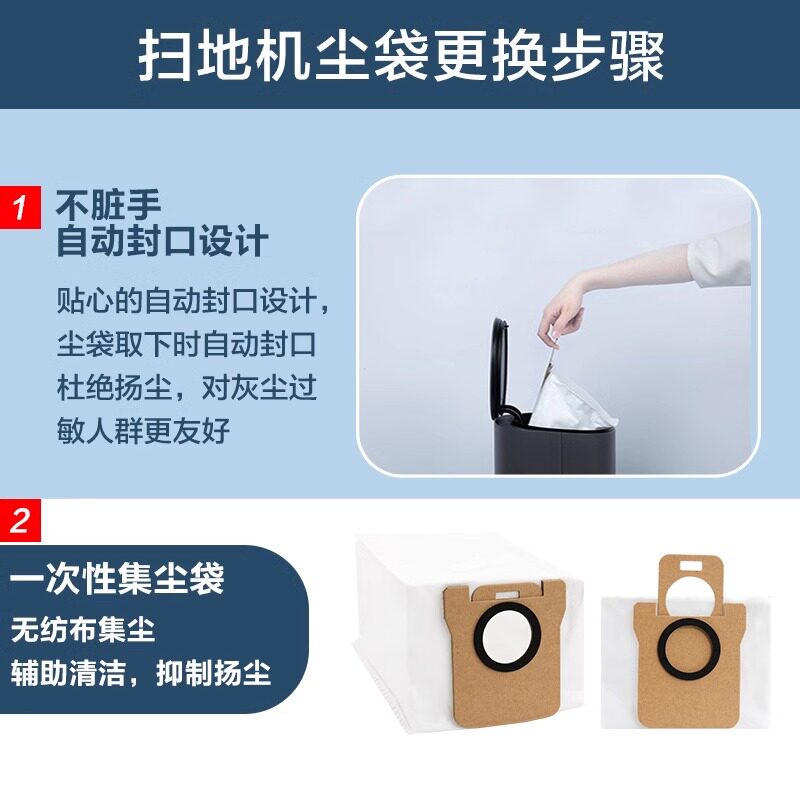 扫地机尘袋更换步骤

1

不脏手
自动封口设计

贴心的自动封口设计，尘袋取下时自动封口杜绝扬尘，对灰尘过敏人群更友好

2

一次性集尘袋

无纺布集尘
辅助清洁，抑制扬尘