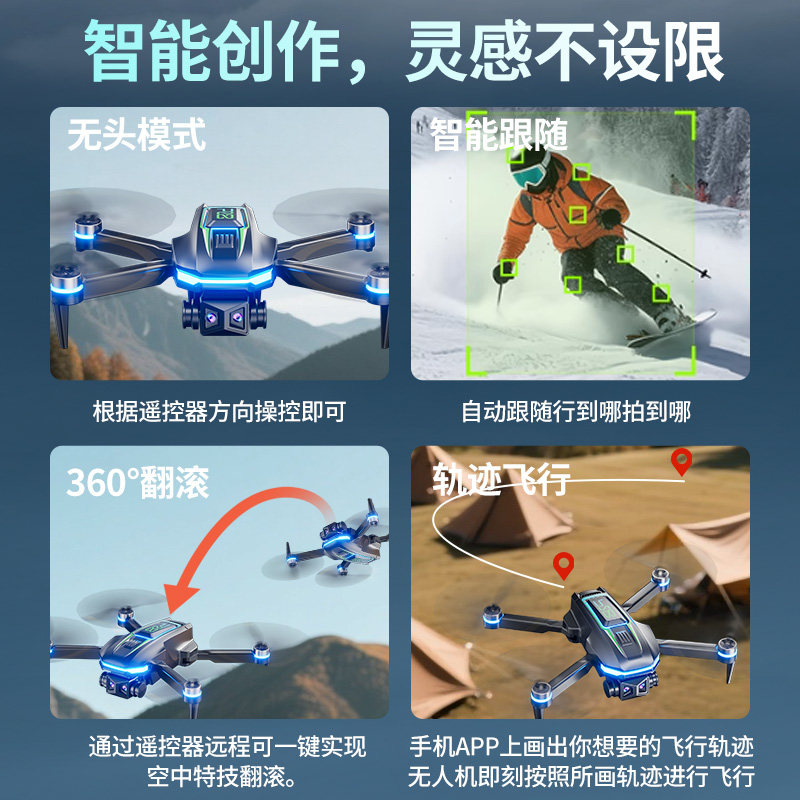 智能创作，灵感不设限

无头模式

根据遥控器方向操控即可

智能跟随

自动跟随行到哪拍到哪

360°翻滚

通过遥控器远程可一键实现空中特技翻滚。

轨迹飞行

手机APP上画出你想要的飞行轨迹无人机即刻按照所画轨迹进行飞行