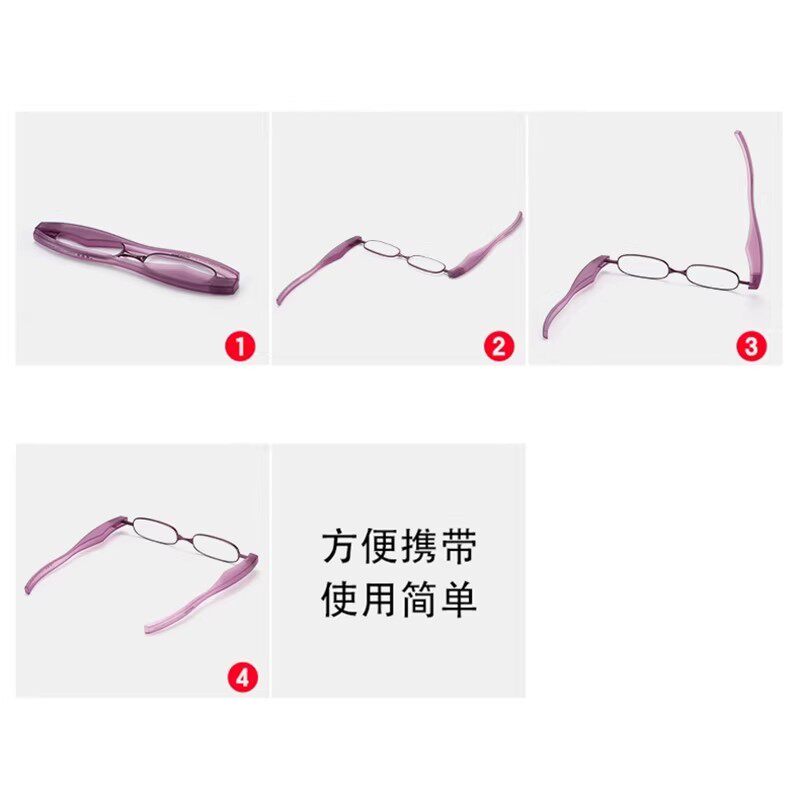 1

2

3

4

方便携带
使用简单