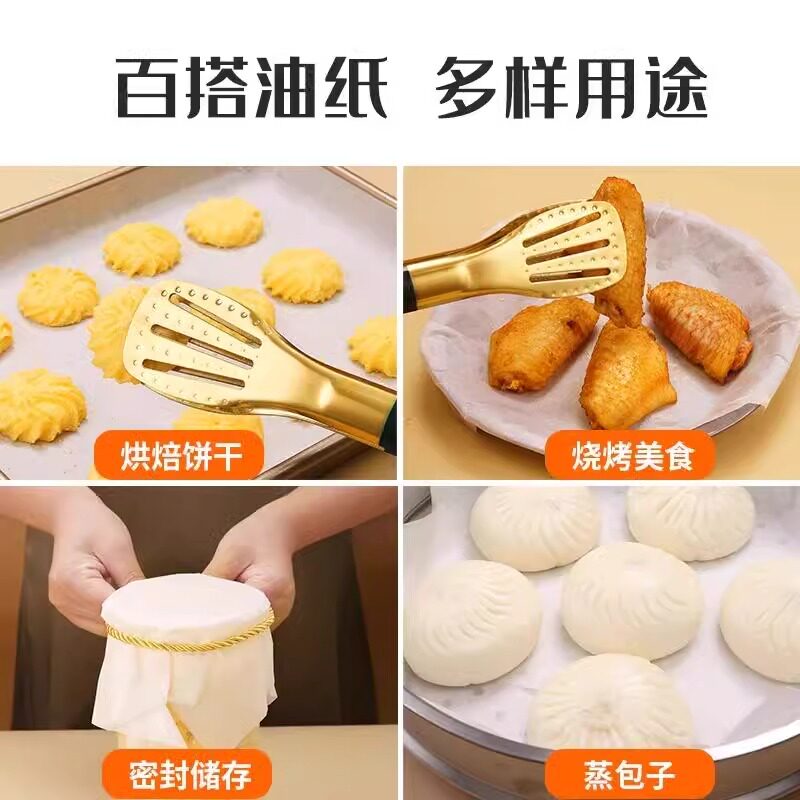 百搭油纸 多样用途

烘焙饼干

烧烤美食

密封储存

蒸包子