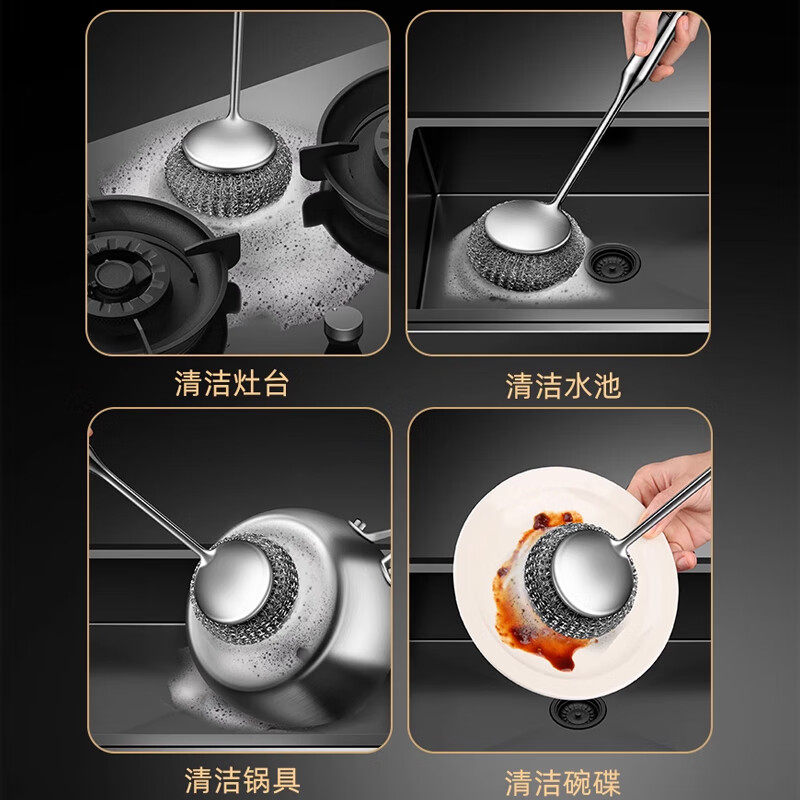 清洁灶台

清洁水池

清洁锅具

清洁碗碟