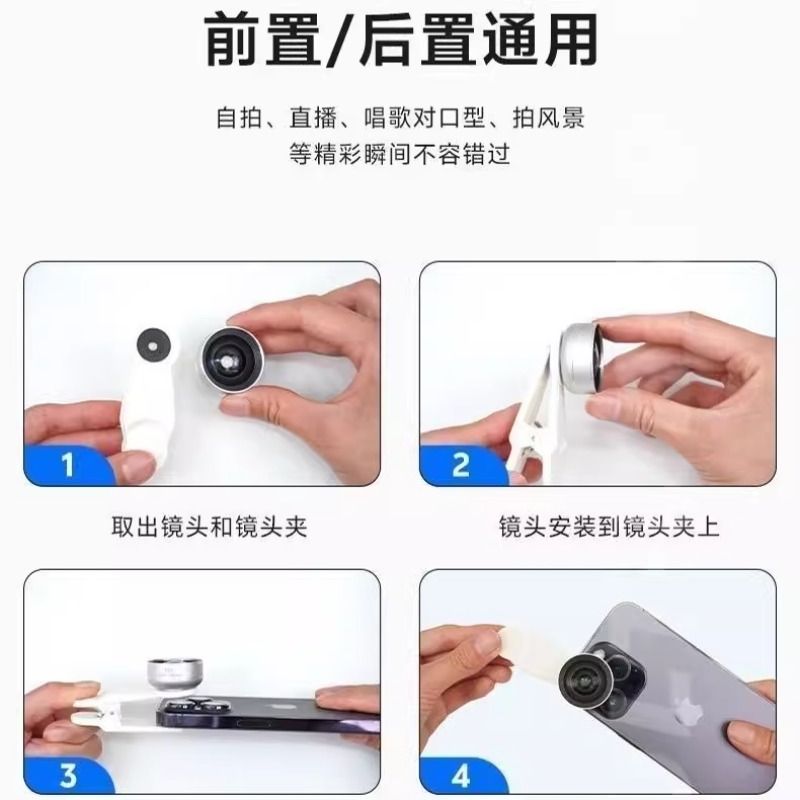 前置/后置通用

自拍、直播、唱歌对口型、拍风景
等精彩瞬间不容错过

1

取出镜头和镜头夹

2

镜头安装到镜头夹上

3

4