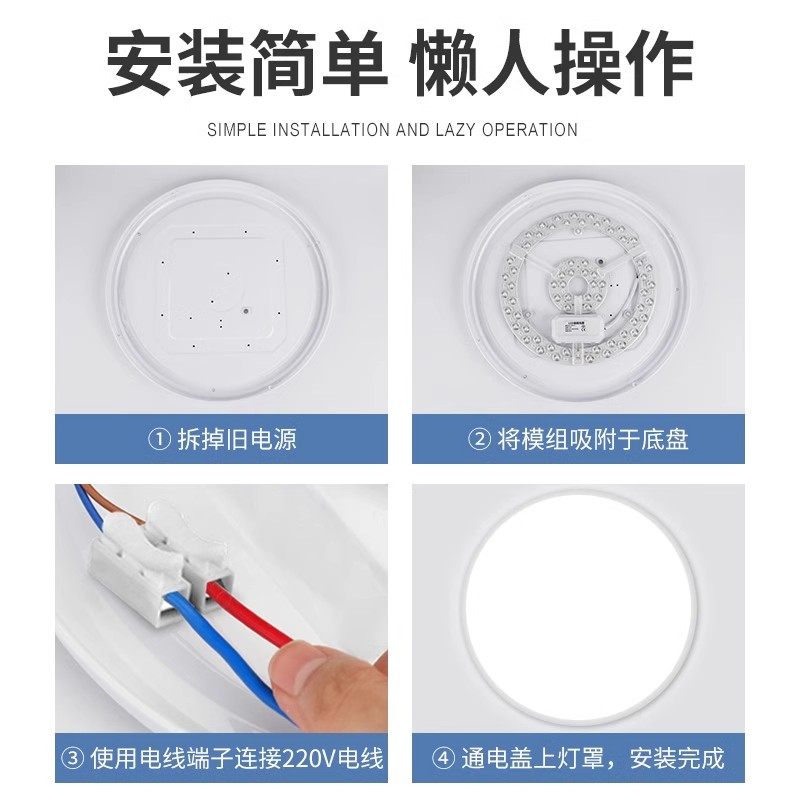 安装简单 懒人操作

SIMPLE INSTALLATION AND LAZY OPERATION

① 拆掉旧电源

② 将模组吸附于底盘

③ 使用电线端子连接220V电线

④ 通电盖上灯罩，安装完成