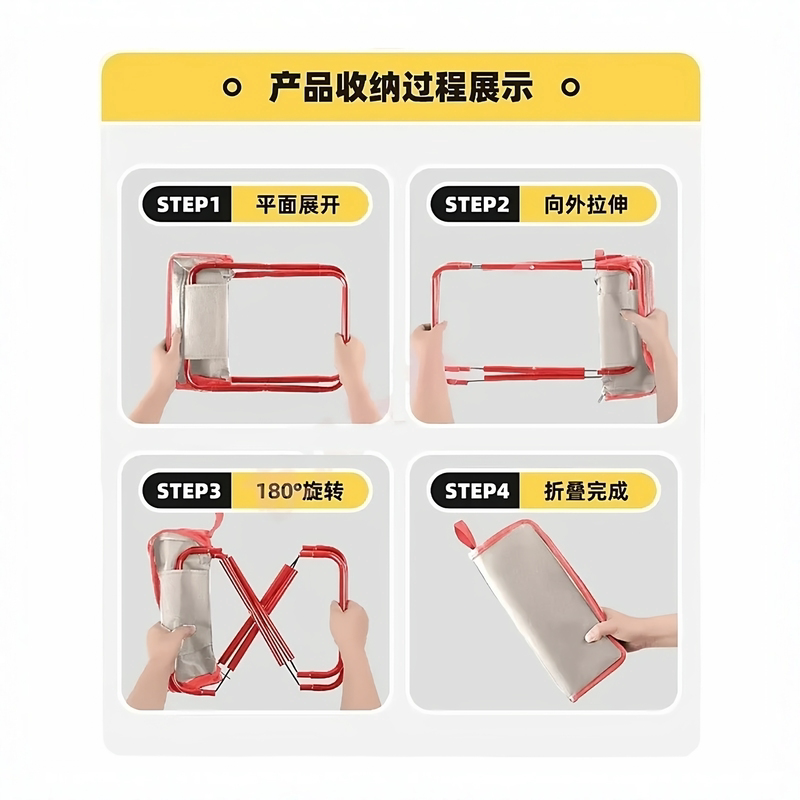 产品收纳过程展示

STEP1 平面展开

STEP2 向外拉伸

STEP3 180°旋转

STEP4 折叠完成