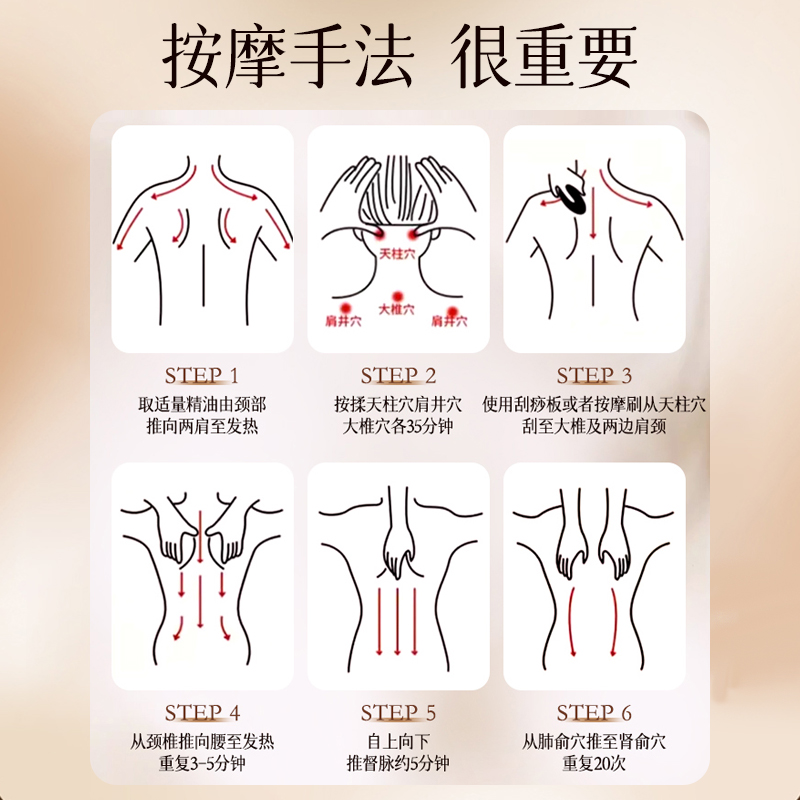 按摩手法 很重要

天柱穴
肩井穴
大椎穴
肩井穴

STEP 1
取适量精油由颈部推向两肩至发热

STEP 2
按揉天柱穴肩井穴大椎穴各35分钟

STEP 3
使用刮痧板或者按摩刷从天柱穴刮至大椎及两边肩颈

STEP 4
从颈椎推向腰至发热重复3-5分钟

STEP 5
自上向下推督脉约5分钟

STEP 6
从肺俞穴推至肾俞穴重复20次