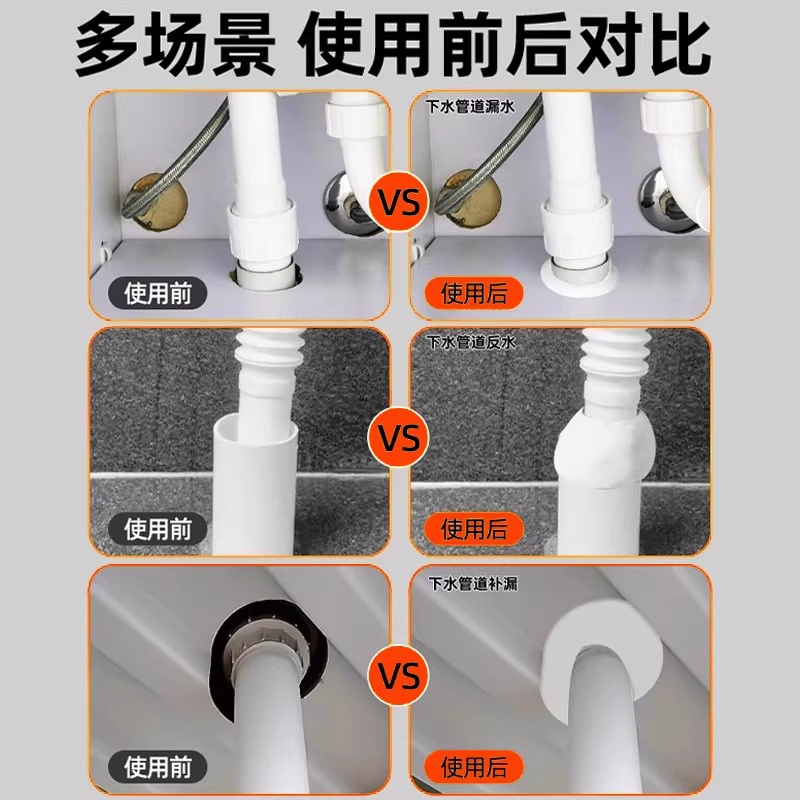 多场景 使用前后对比

使用前

VS

下水管道漏水

使用后

使用前

VS

下水管道反水

使用后

使用前

VS

下水管道补漏

使用后