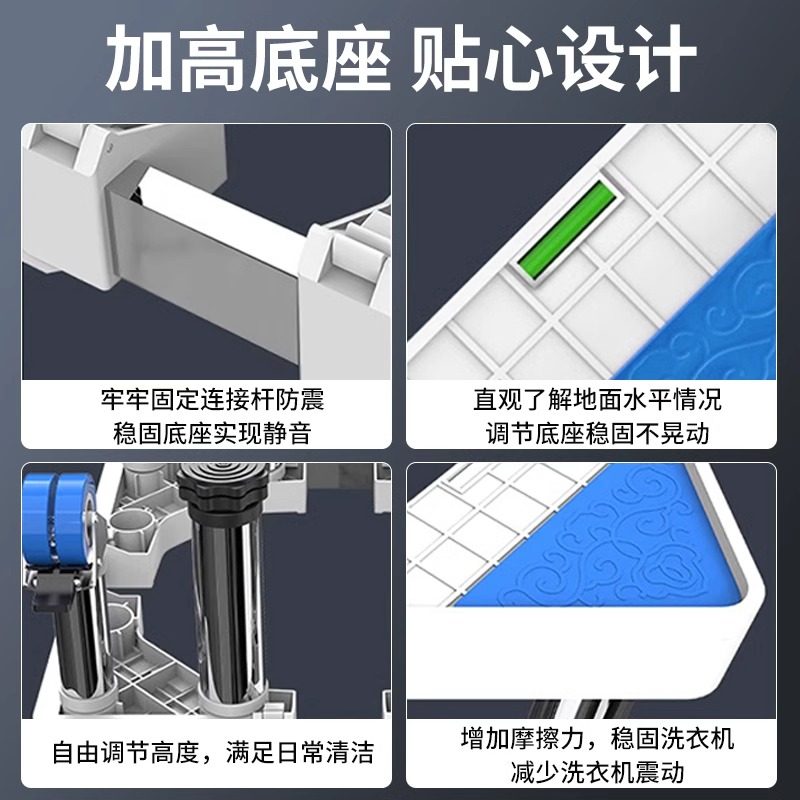 加高底座 贴心设计

牢牢固定连接杆防震
稳固底座实现静音

直观了解地面水平情况
调节底座稳固不晃动

自由调节高度，满足日常清洁

增加摩擦力，稳固洗衣机
减少洗衣机震动