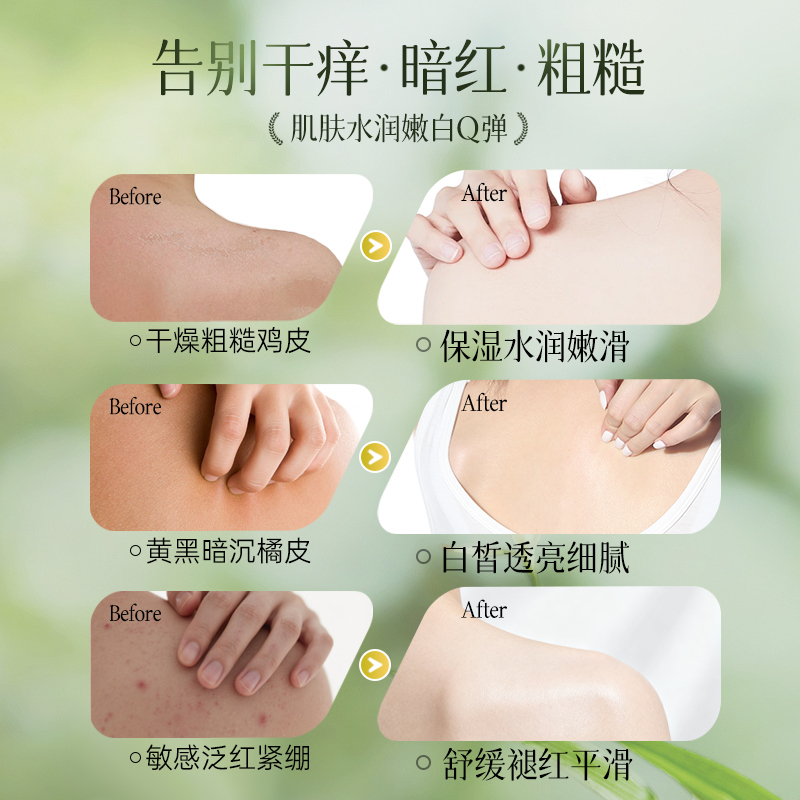 告别干痒·暗红·粗糙

肌肤水润嫩白Q弹

Before

After

○干燥粗糙鸡皮

○ 保湿水润嫩滑

Before

After

○黄黑暗沉橘皮

○ 白皙透亮细腻

Before

After

○敏感泛红紧绷

○ 舒缓褪红平滑