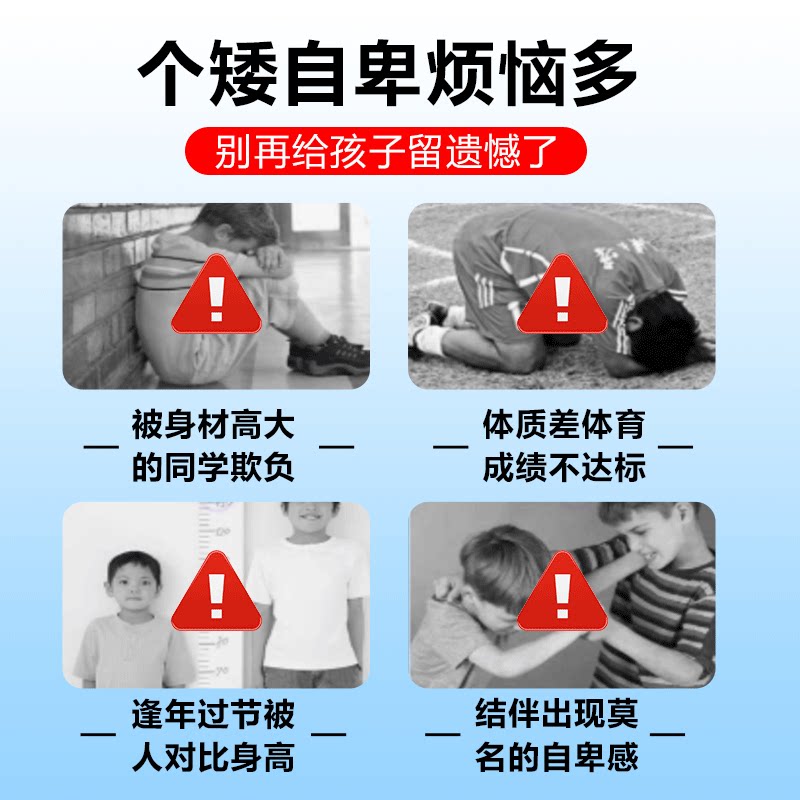 个矮自卑烦恼多

别再给孩子留遗憾了

被身材高大的同学欺负

体质差体育成绩不达标

逢年过节被人对比身高

结伴出现莫名的自卑感