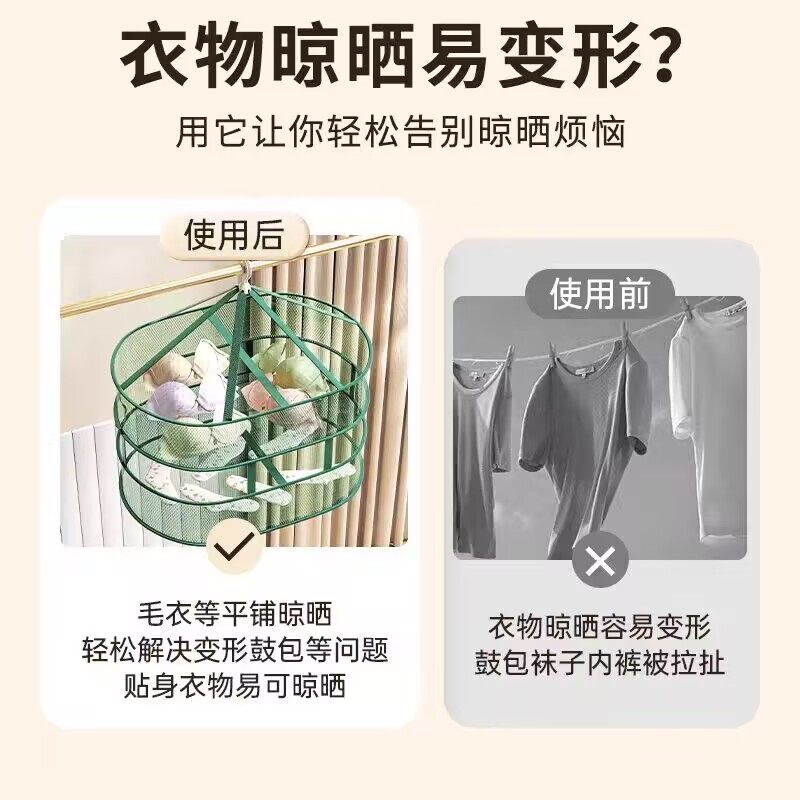 衣物晾晒易变形？

用它让你轻松告别晾晒烦恼

使用后

毛衣等平铺晾晒
轻松解决变形鼓包等问题
贴身衣物易可晾晒

使用前

衣物晾晒容易变形
鼓包袜子内裤被拉扯