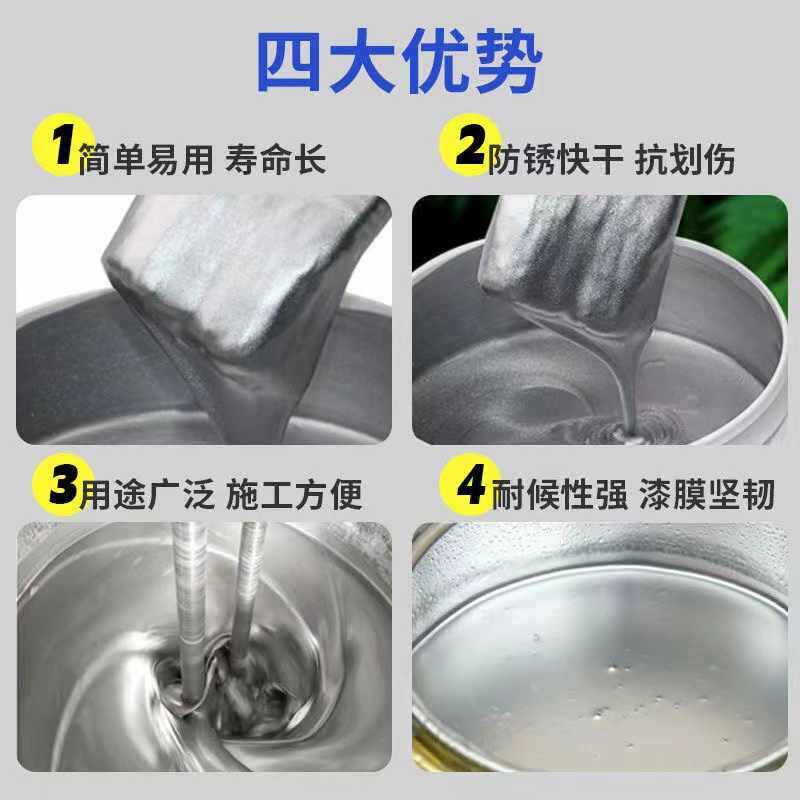 四大优势

1 简单易用 寿命长

2 防锈快干 抗划伤

3 用途广泛 施工方便

4 耐候性强 漆膜坚韧