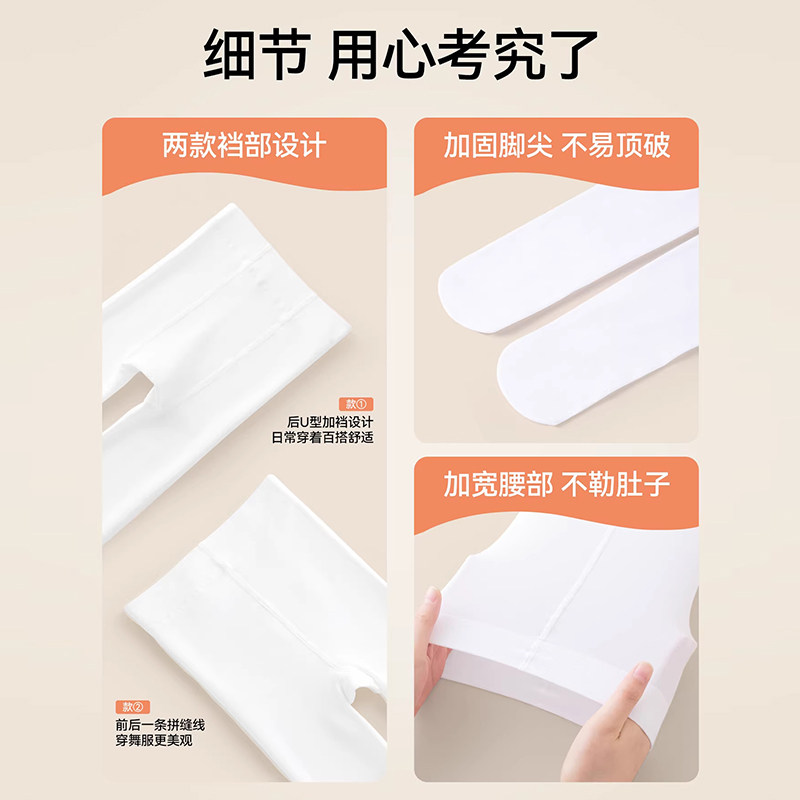 细节 用心考究了

两款裆部设计

款①
后U型加裆设计
日常穿着百搭舒适

款②
前后一条拼缝线
穿舞服更美观

加固脚尖 不易顶破

加宽腰部 不勒肚子