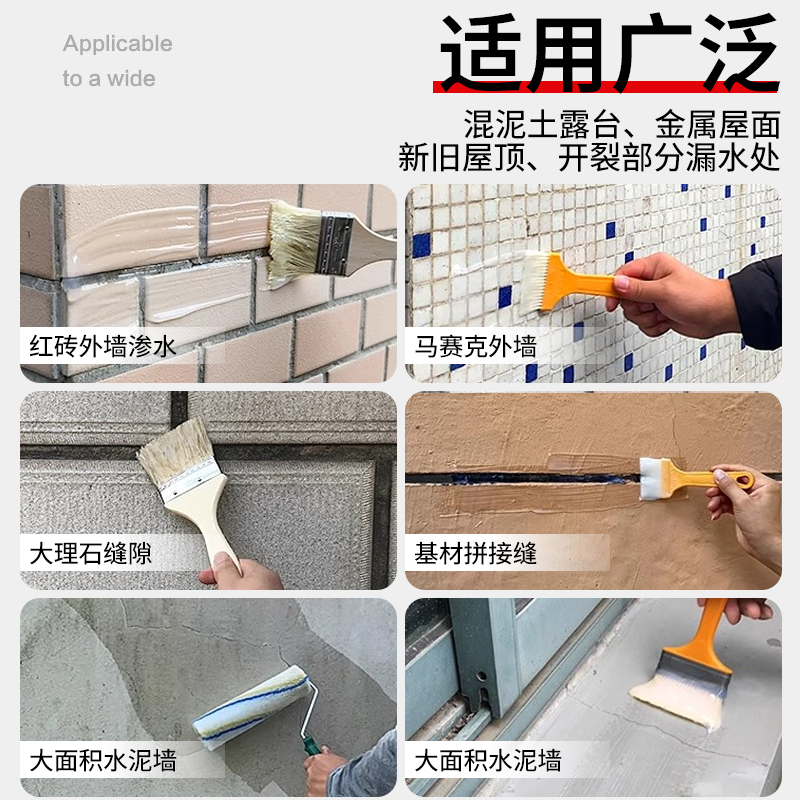 Applicable
to a wide

适用广泛

混泥土露台、金属屋面
新旧屋顶、开裂部分漏水处

红砖外墙渗水

马赛克外墙

大理石缝隙

基材拼接缝

大面积水泥墙

大面积水泥墙