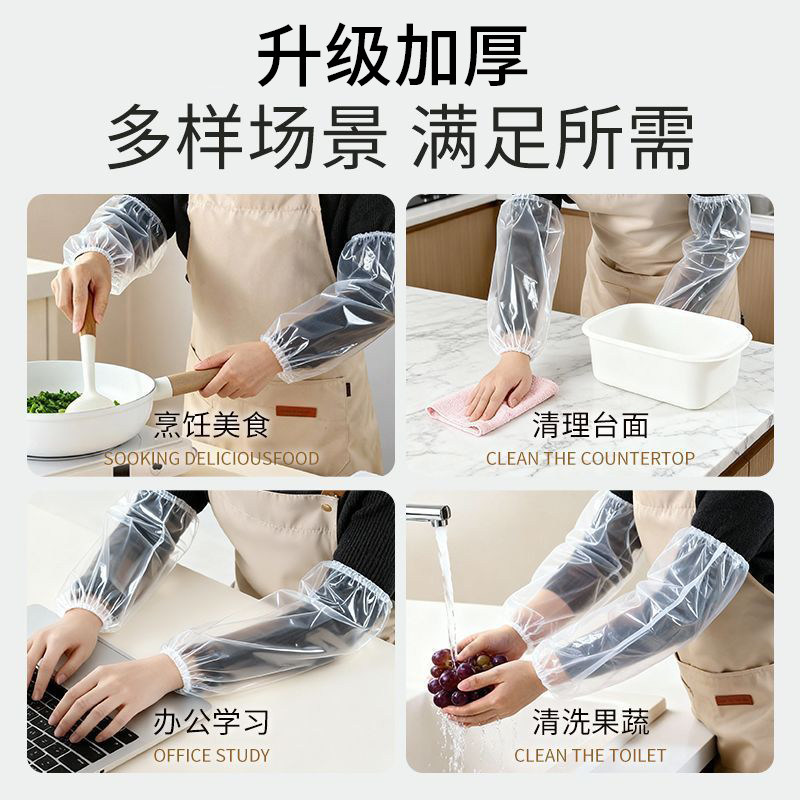 升级加厚
多样场景 满足所需

烹饪美食
SOOKING DELICIOUSFOOD

清理台面
CLEAN THE COUNTERTOP

办公学习
OFFICE STUDY

清洗果蔬
CLEAN THE TOILET