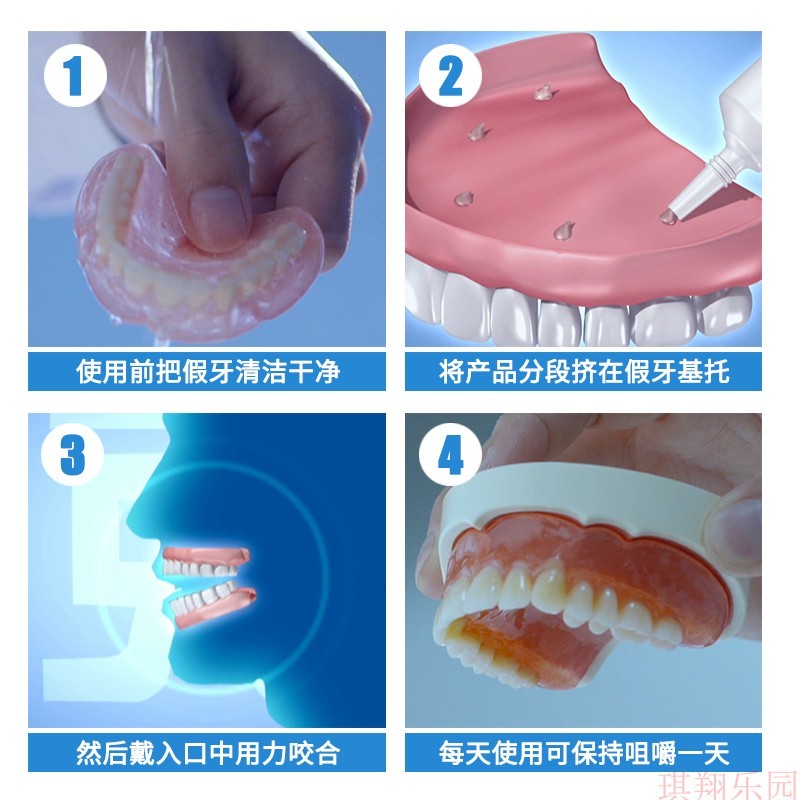 1

使用前把假牙清洁干净

2

将产品分段挤在假牙基托

3

然后戴入口中用力咬合

4

每天使用可保持咀嚼一天

琪翔乐园