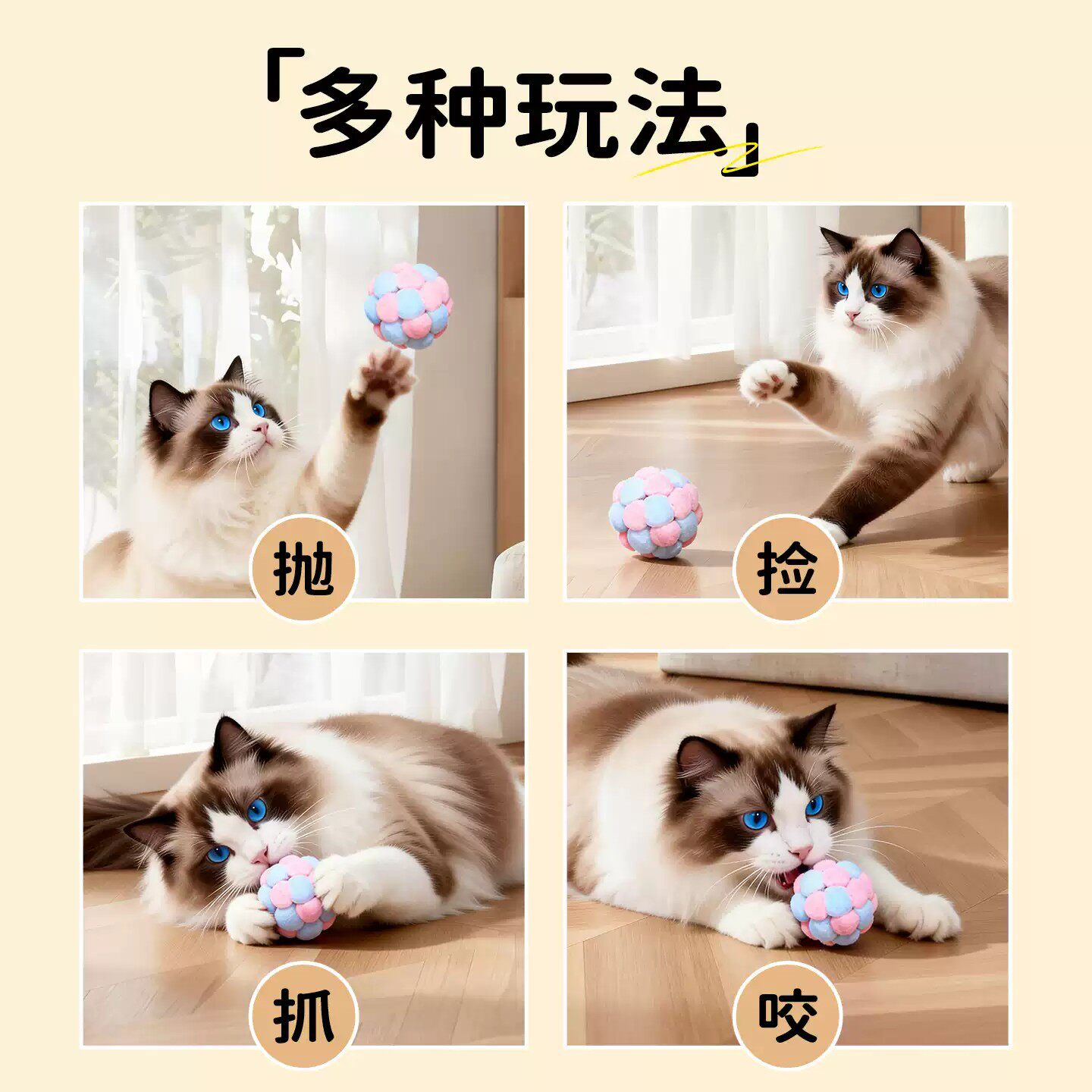 「多种玩法」

抛

捡

抓

咬