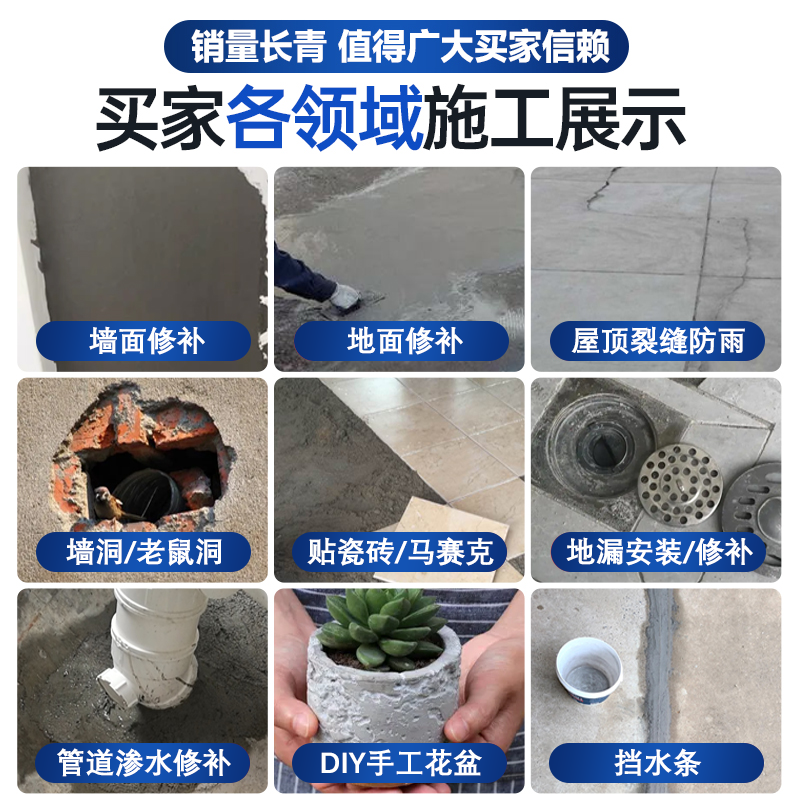 销量长青 值得广大买家信赖

买家各领域施工展示

墙面修补

地面修补

屋顶裂缝防雨

墙洞/老鼠洞

贴瓷砖/马赛克

地漏安装/修补

管道渗水修补

DIY手工花盆

挡水条