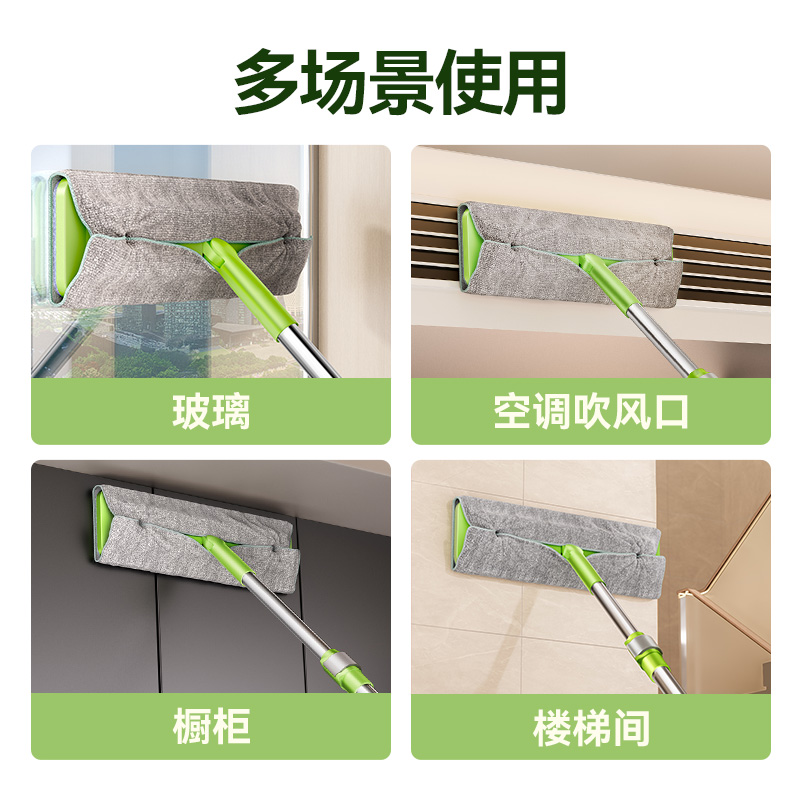 多场景使用

玻璃

空调吹风口

橱柜

楼梯间