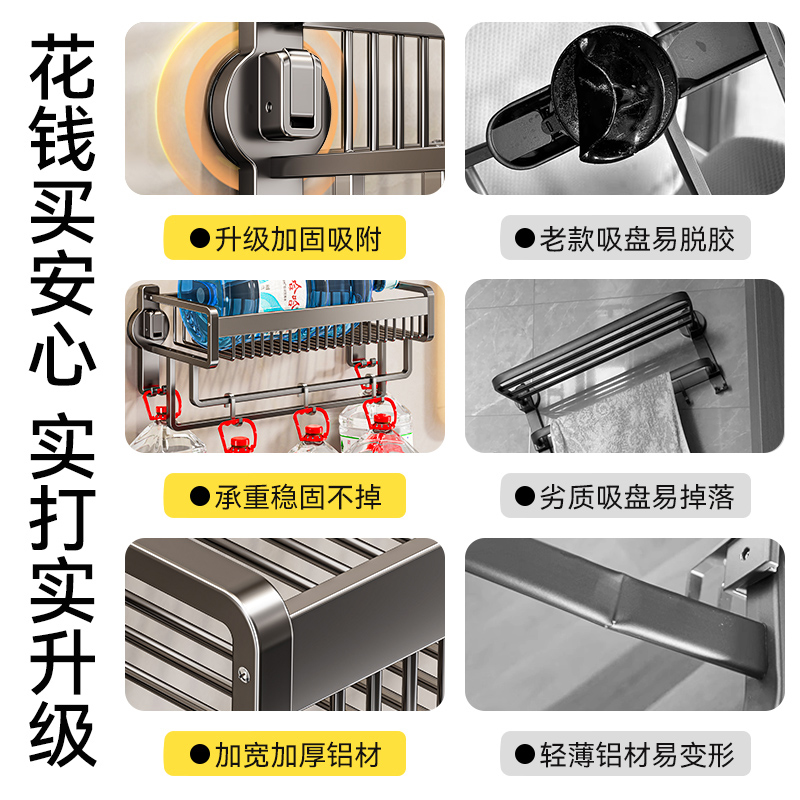 花钱买安心 实打实升级

●升级加固吸附

●老款吸盘易脱胶

●承重稳固不掉

●劣质吸盘易掉落

●加宽加厚铝材

●轻薄铝材易变形