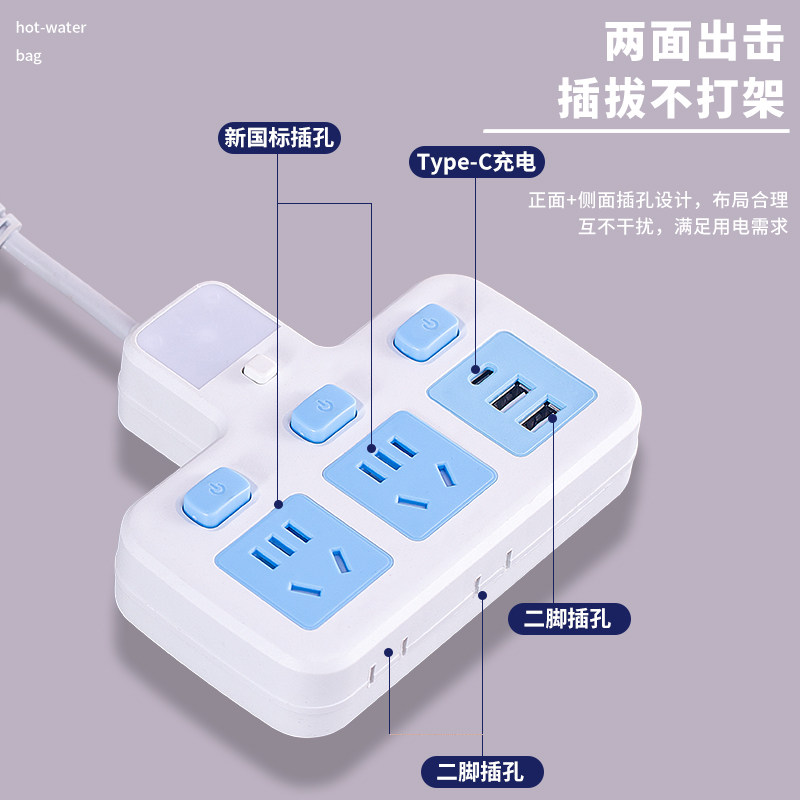 hot-water
bag

两面出击
插拔不打架

新国标插孔

Type-C充电

正面+侧面插孔设计，布局合理
互不干扰，满足用电需求

二脚插孔

二脚插孔