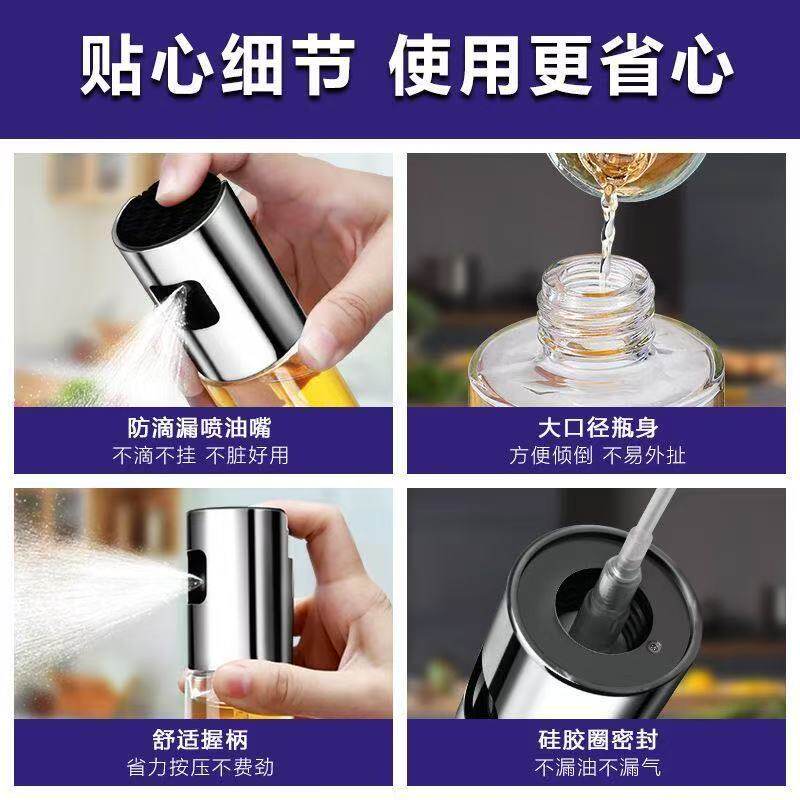 贴心细节 使用更省心

防滴漏喷油嘴
不滴不挂 不脏好用

大口径瓶身
方便倾倒 不易外扯

舒适握柄
省力按压不费劲

硅胶圈密封
不漏油不漏气