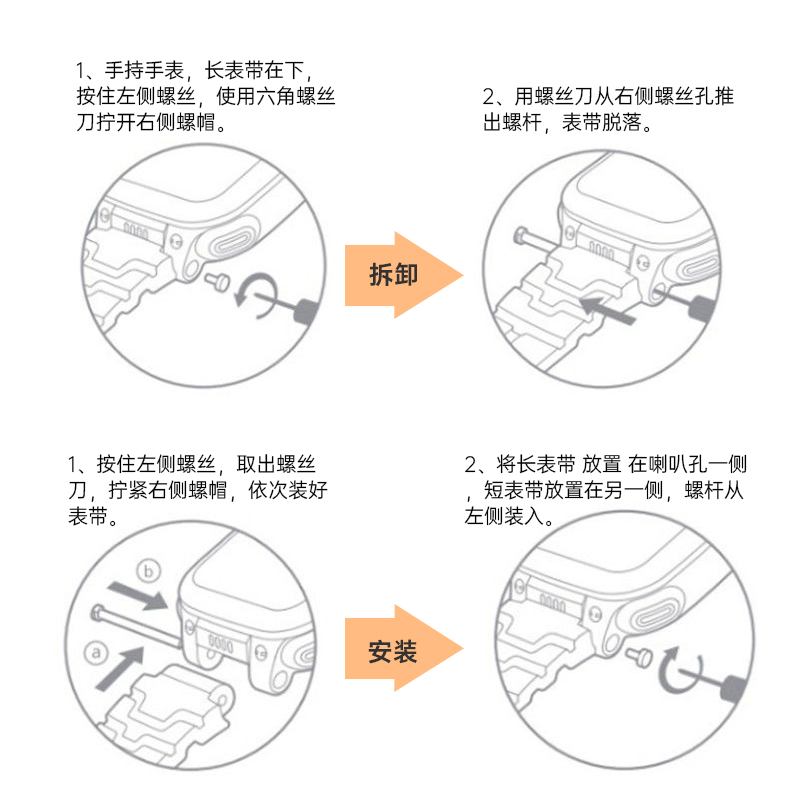 1、手持手表，长表带在下，按住左侧螺丝，使用六角螺丝刀拧开右侧螺帽。

拆卸

2、用螺丝刀从右侧螺丝孔推出螺杆，表带脱落。

1、按住左侧螺丝，取出螺丝刀，拧紧右侧螺帽，依次装好表带。

b

a

安装

2、将长表带 放置 在喇叭孔一侧，短表带放置在另一侧，螺杆从左侧装入。