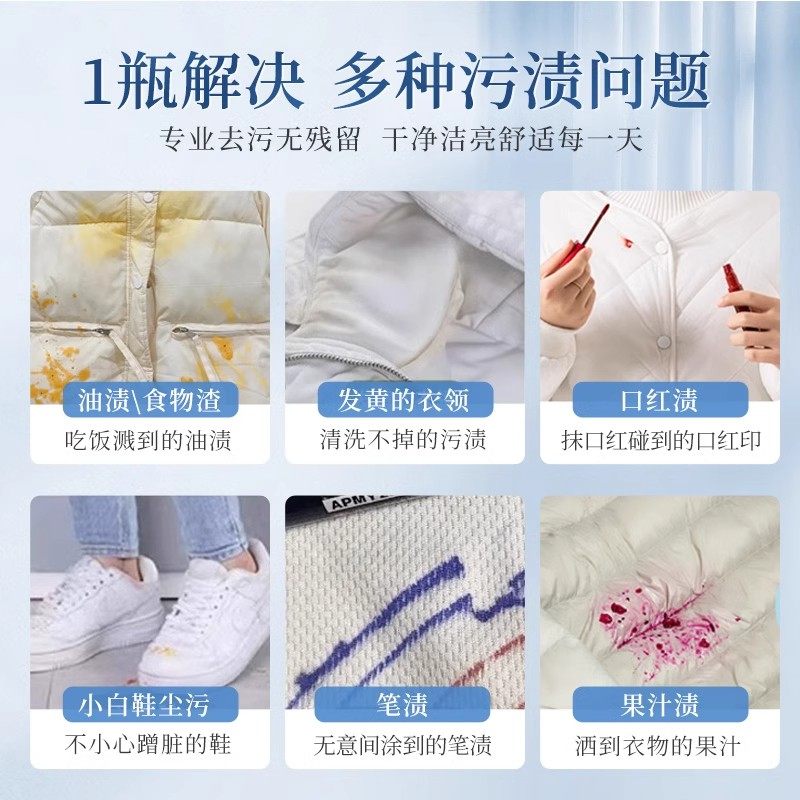 1瓶解决 多种污渍问题

专业去污无残留 干净洁亮舒适每一天

油渍\食物渣
吃饭溅到的油渍

发黄的衣领
清洗不掉的污渍

口红渍
抹口红碰到的口红印

小白鞋尘污
不小心蹭脏的鞋

APM

笔渍
无意间涂到的笔渍

果汁渍
洒到衣物的果汁