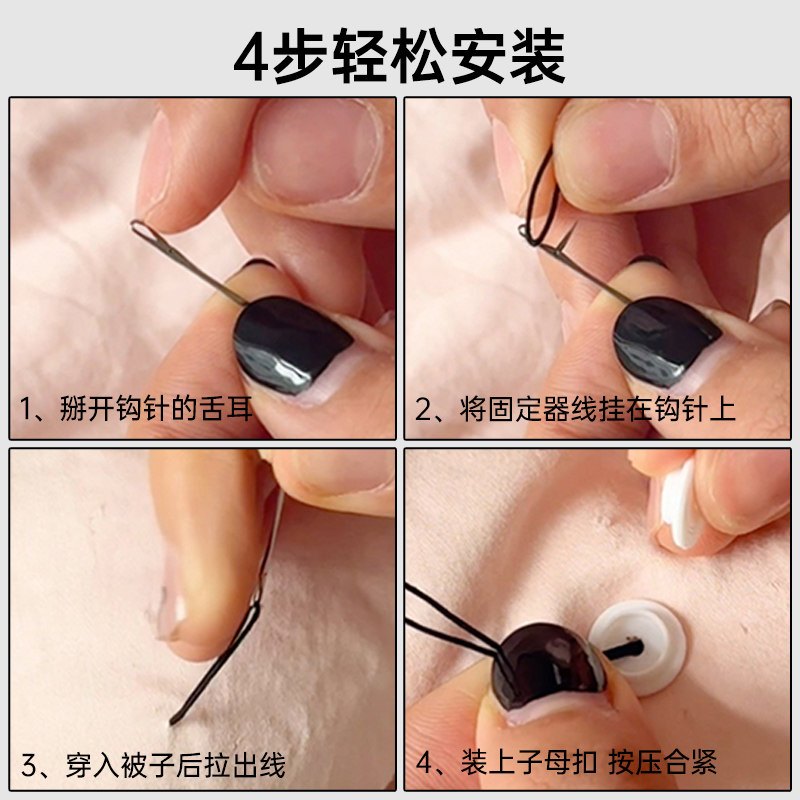 4步轻松安装

1、掰开钩针的舌耳

2、将固定器线挂在钩针上

3、穿入被子后拉出线

4、装上子母扣 按压合紧