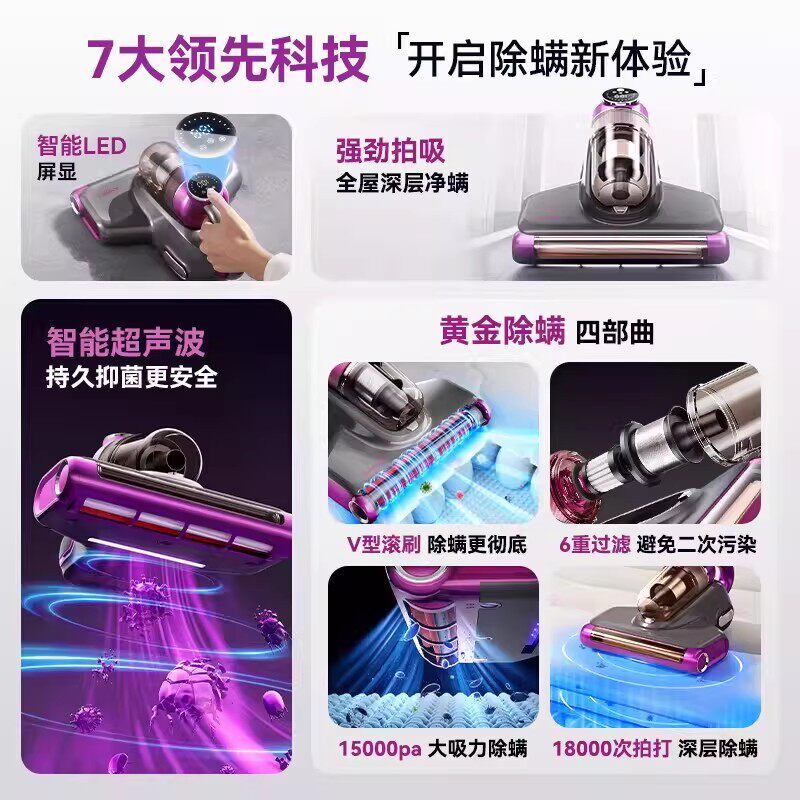 7大领先科技「开启除螨新体验」

智能LED
屏显

强劲拍吸
全屋深层净螨

智能超声波
持久抑菌更安全

黄金除螨 四部曲

V型滚刷 除螨更彻底

6重过滤 避免二次污染

15000pa 大吸力除螨

18000次拍打 深层除螨