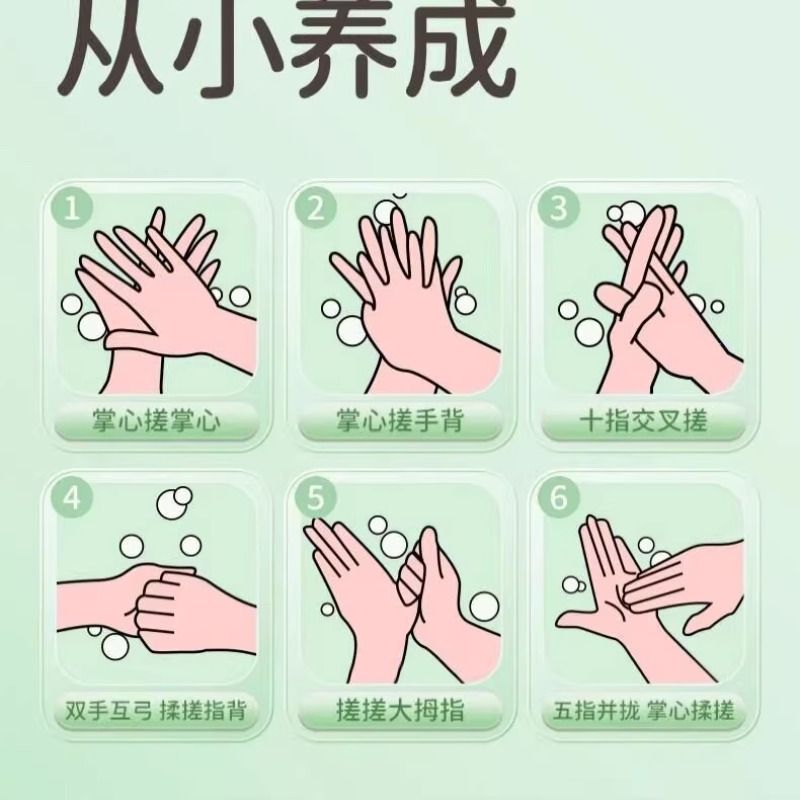 从小养成

1
掌心搓掌心

2
掌心搓手背

3
十指交叉搓

4
双手互弓 揉搓指背

5
搓搓大拇指

6
五指并拢 掌心揉搓