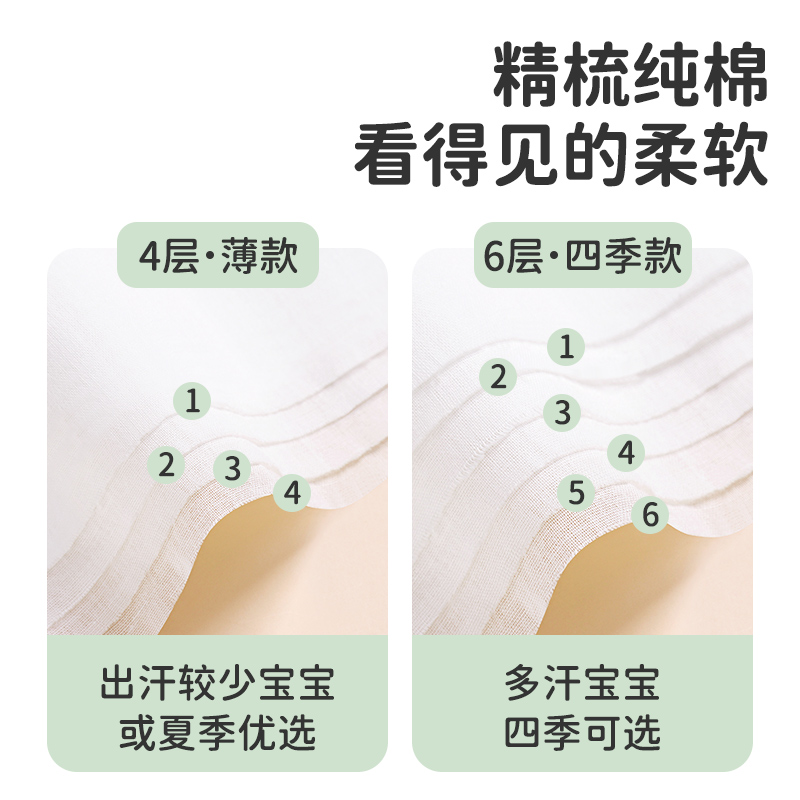 精梳纯棉
看得见的柔软

4层·薄款

1
2
3
4

出汗较少宝宝
或夏季优选

6层·四季款

1
2
3
4
5
6

多汗宝宝
四季可选