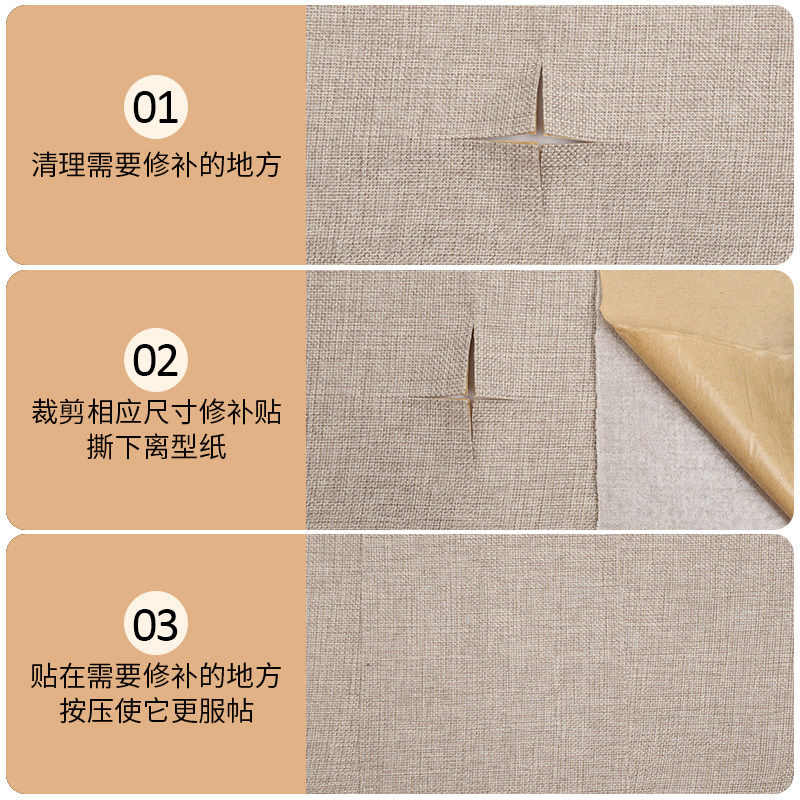 01
清理需要修补的地方

02
裁剪相应尺寸修补贴
撕下离型纸

03
贴在需要修补的地方
按压使它更服帖