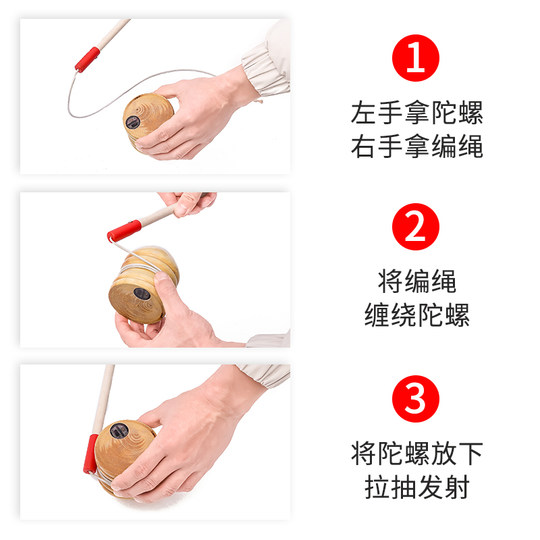 1
左手拿陀螺
右手拿编绳

2
将编绳
缠绕陀螺

3
将陀螺放下
拉抽发射