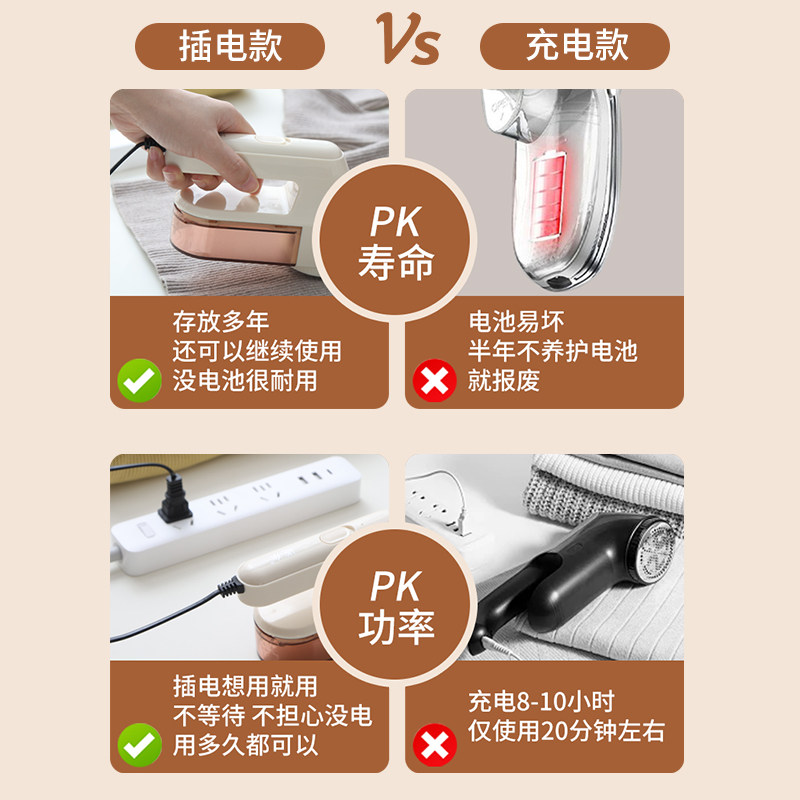 插电款

Vs

充电款

PK
寿命

存放多年
还可以继续使用
没电池很耐用

电池易坏
半年不养护电池
就报废

PK
功率

插电想用就用
不等待 不担心没电
用多久都可以

充电8-10小时
仅使用20分钟左右