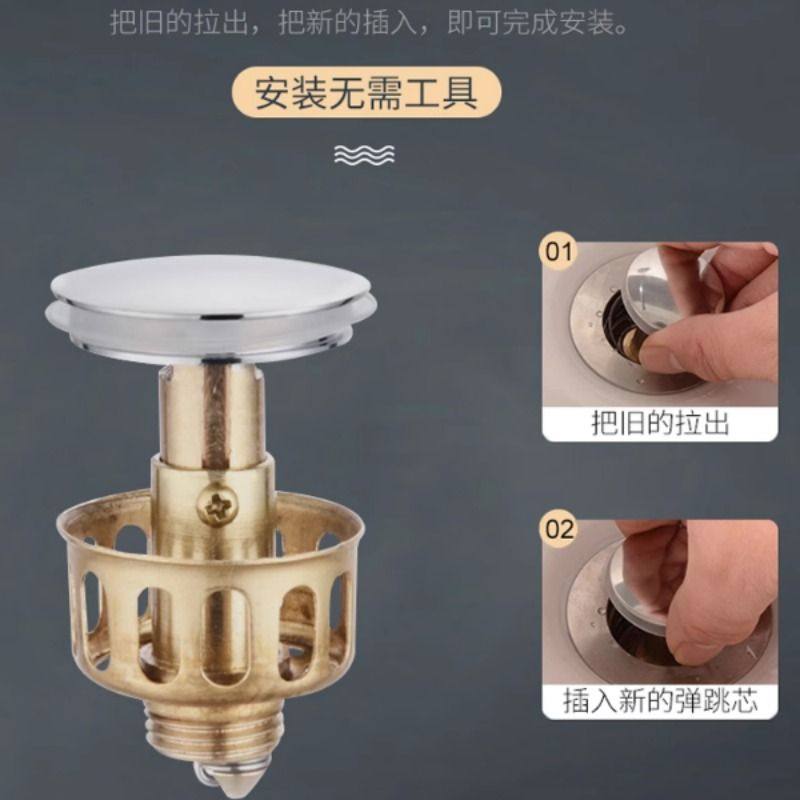 把旧的拉出，把新的插入，即可完成安装。

安装无需工具

01
把旧的拉出

02
插入新的弹跳芯