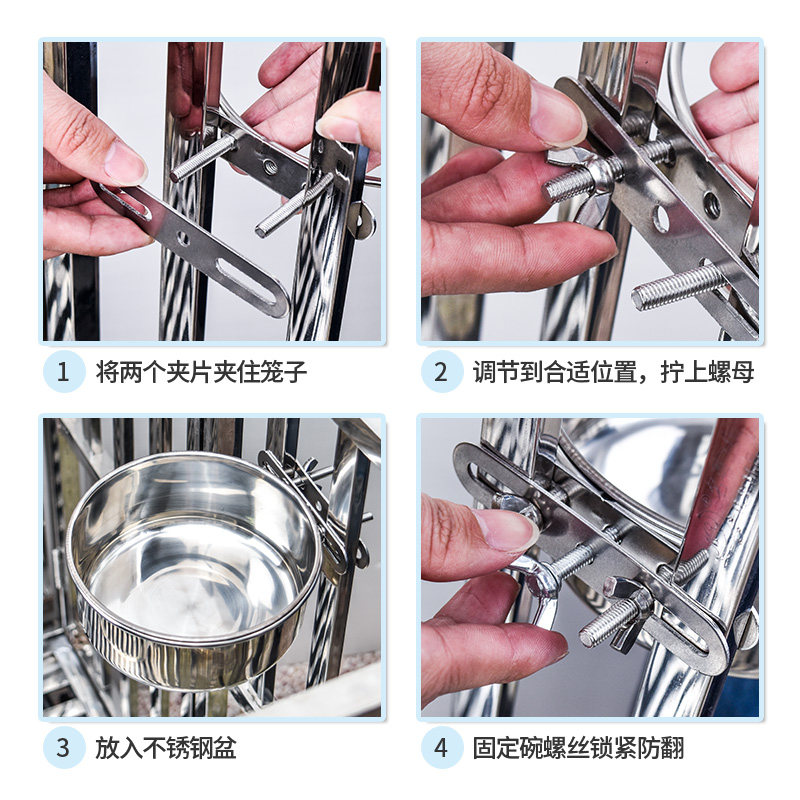 1 将两个夹片夹住笼子

2 调节到合适位置，拧上螺母

3 放入不锈钢盆

4 固定碗螺丝锁紧防翻