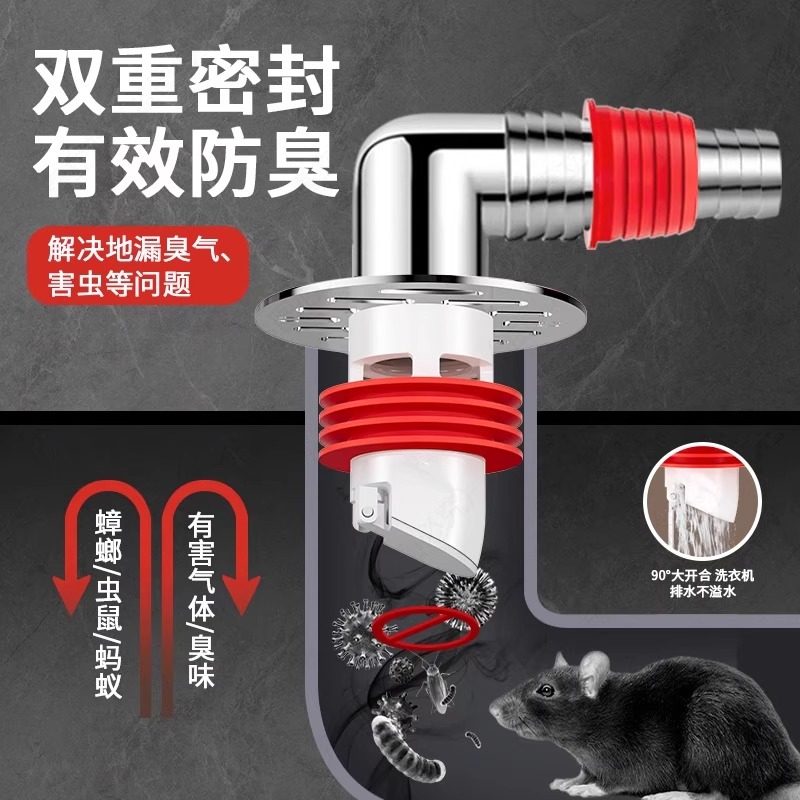 双重密封
有效防臭

解决地漏臭气、害虫等问题

蟑螂/虫鼠/蚂蚁

有害气体/臭味

90°大开合 洗衣机排水不溢水