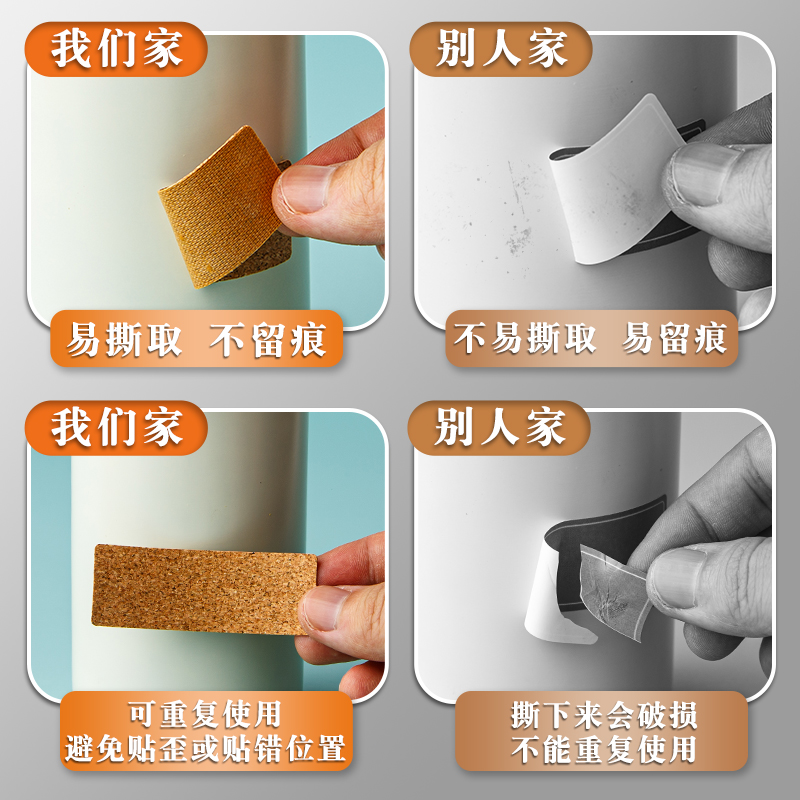 我们家

易撕取 不留痕

别人家

不易撕取 易留痕

我们家

可重复使用
避免贴歪或贴错位置

别人家

撕下来会破损
不能重复使用