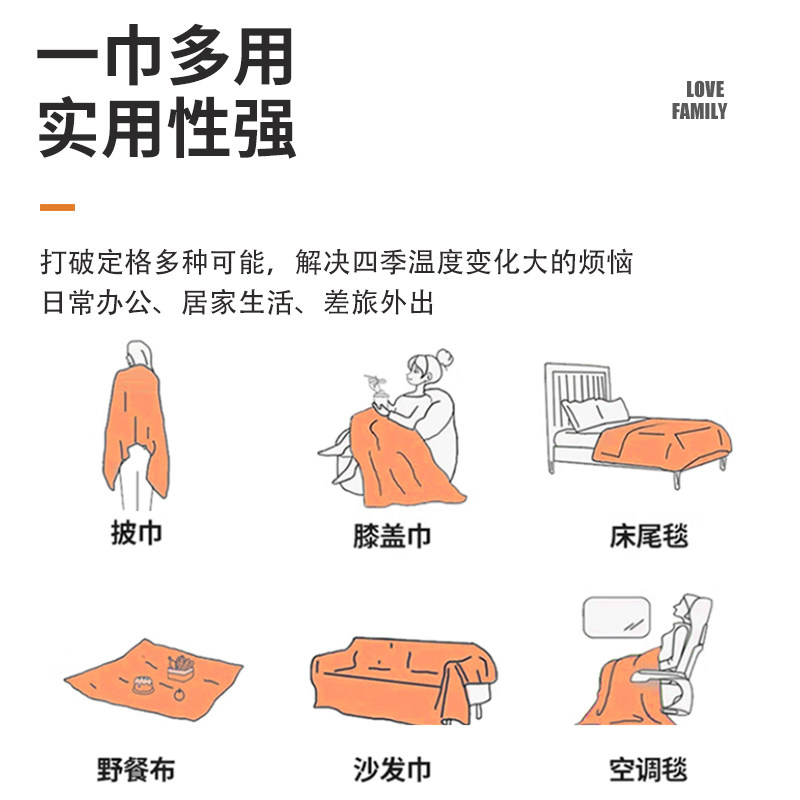 一巾多用
实用性强

LOVE
FAMILY

打破定格多种可能，解决四季温度变化大的烦恼
日常办公、居家生活、差旅外出

披巾

膝盖巾

床尾毯

野餐布

沙发巾

空调毯