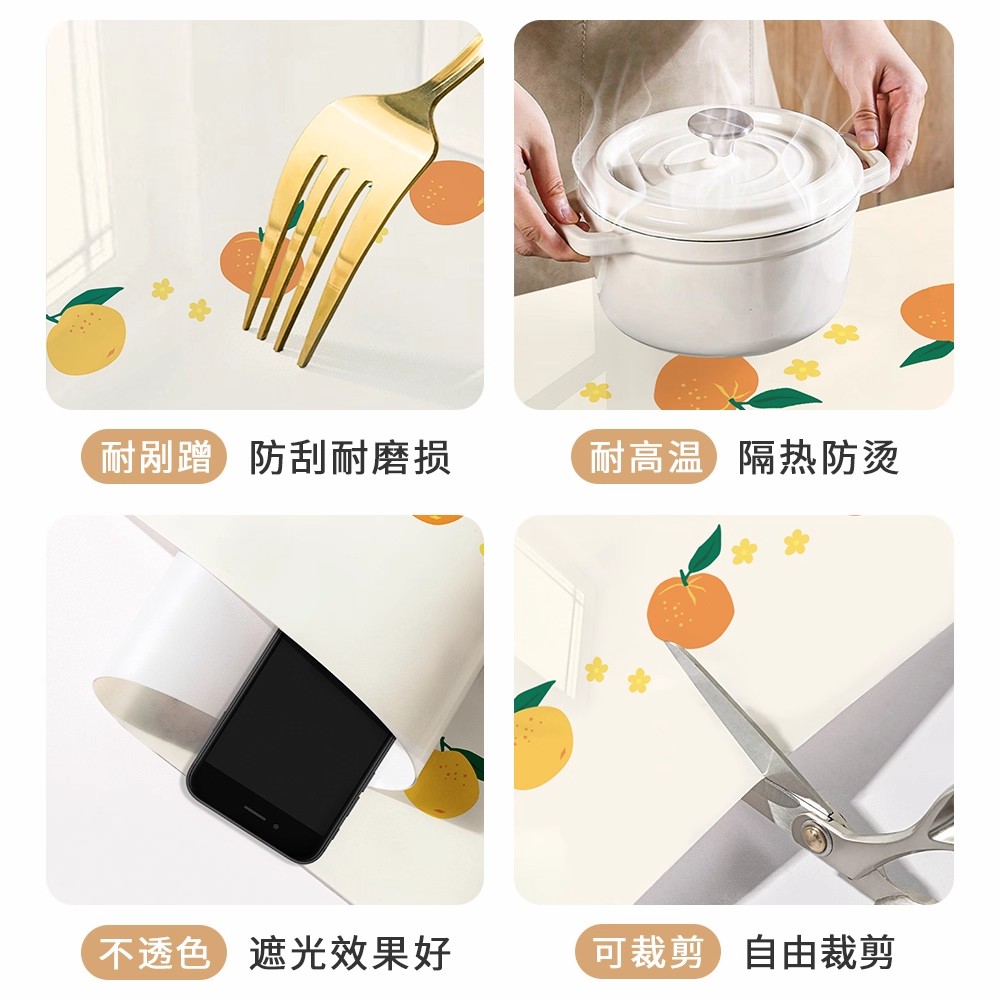 耐剐蹭 防刮耐磨损

耐高温 隔热防烫

不透色 遮光效果好

可裁剪 自由裁剪