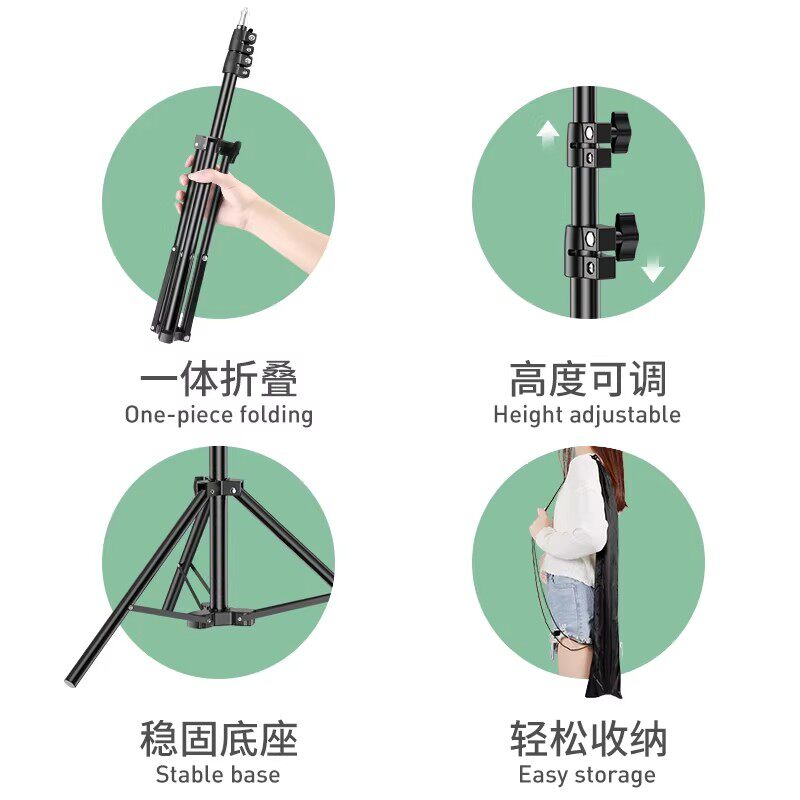 一体折叠
One-piece folding

高度可调
Height adjustable

稳固底座
Stable base

轻松收纳
Easy storage