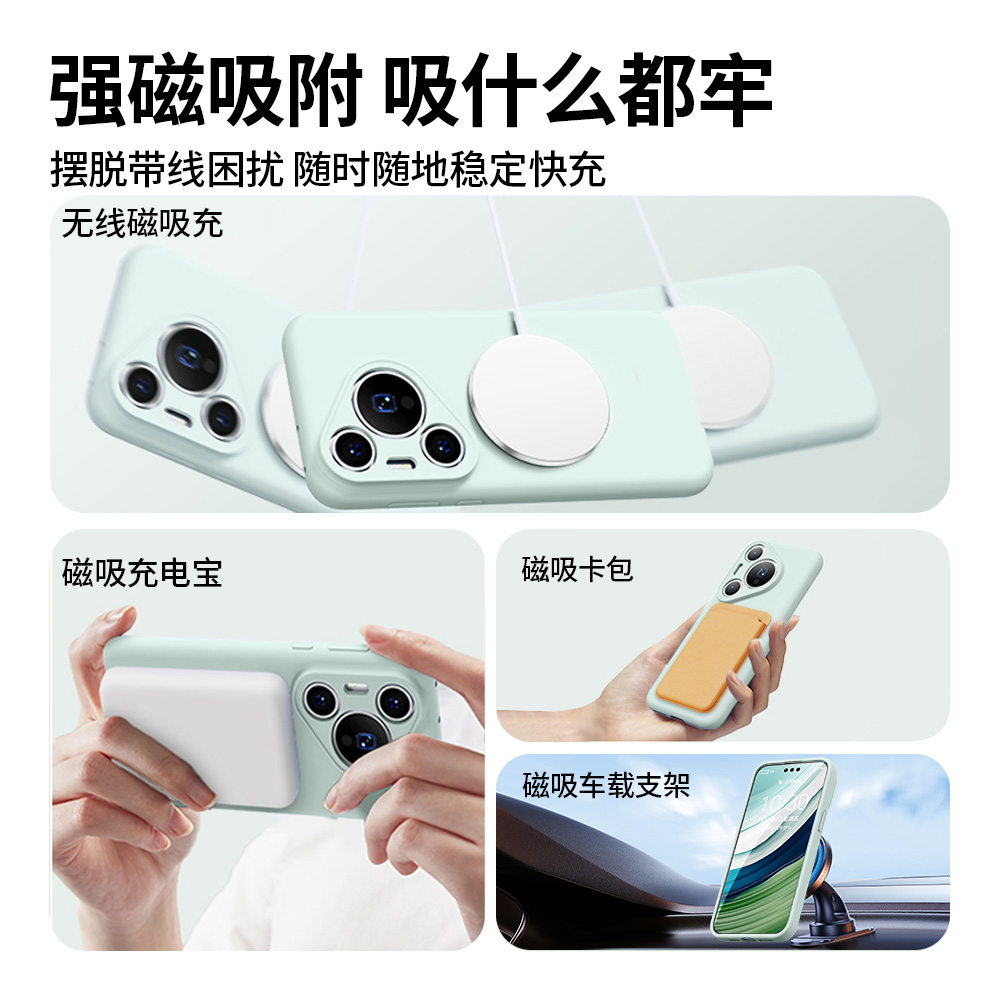 强磁吸附 吸什么都牢

摆脱带线困扰 随时随地稳定快充

无线磁吸充

磁吸充电宝

磁吸卡包

磁吸车载支架

10:30